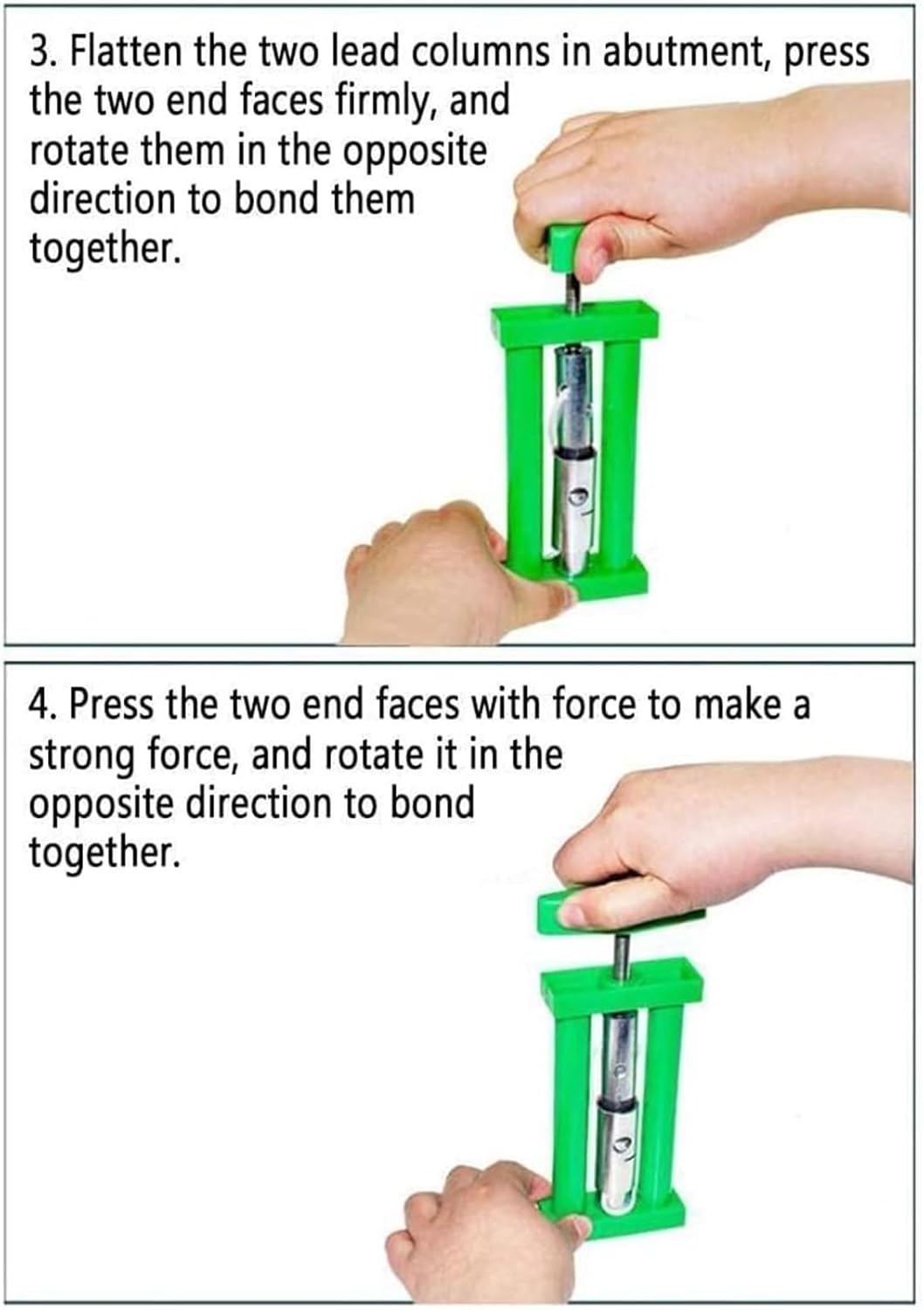 3. Flatten the two lead columns in abutment, press the two end faces firmly, and rotate them in the opposite direction to bond them together.

4. Press the two end faces with force to make a strong force, and rotate it in the opposite direction to bond together.