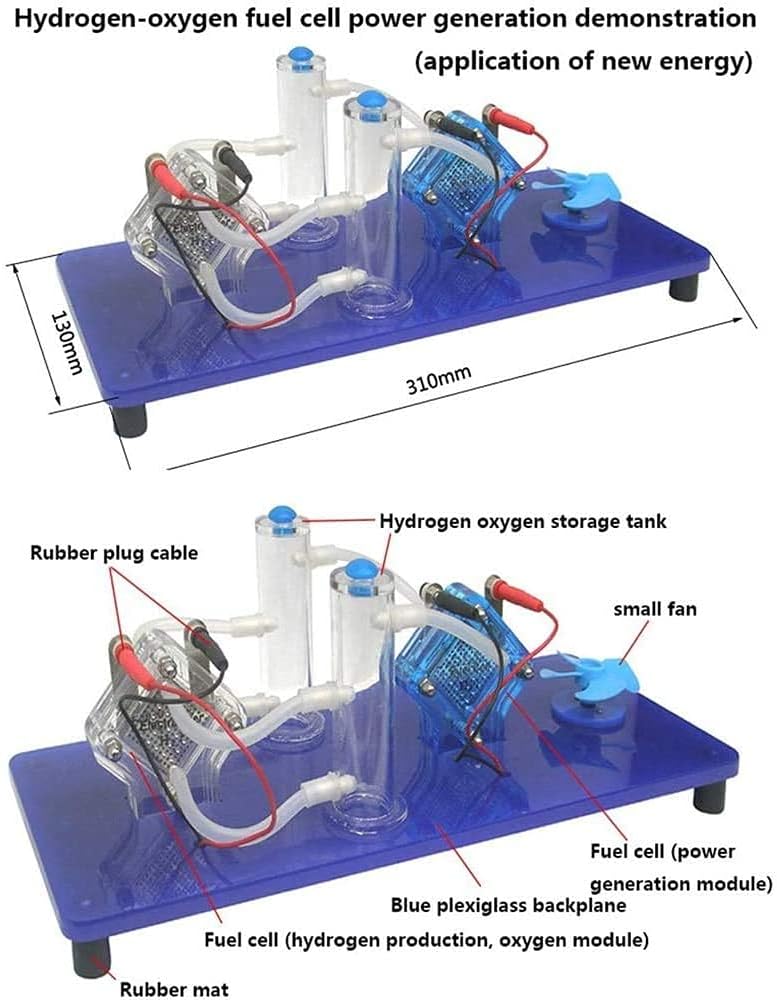 Hydrogen-oxygen fuel cell power generation demonstration (application of new energy)

130mm

310mm

Hydrogen oxygen storage tank

Rubber plug cable

small fan

Fuel cell (power generation module)

Blue plexiglass backplane

Fuel cell (hydrogen production, oxygen module)

Rubber mat