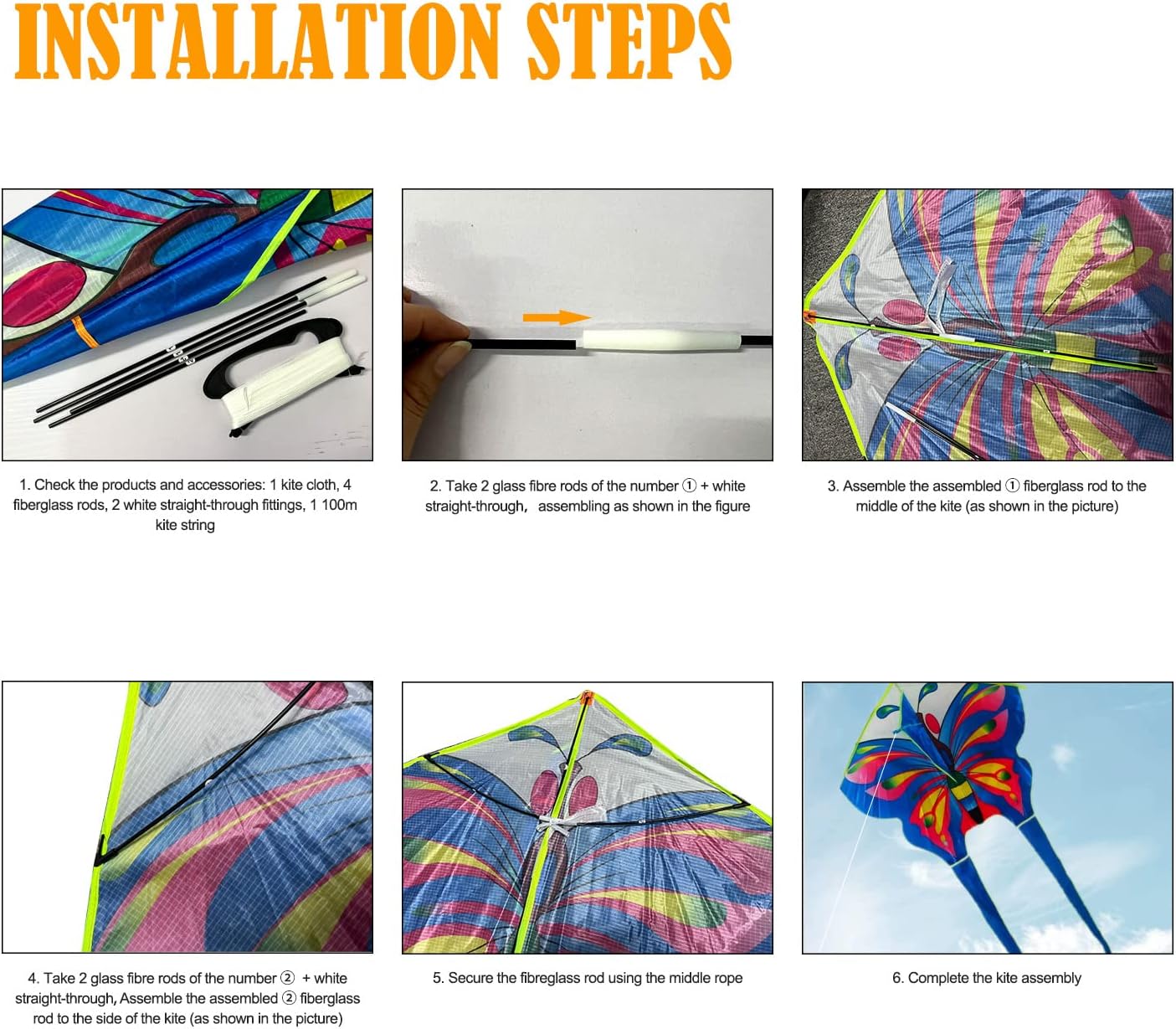 INSTALLATION STEPS

1. Check the products and accessories: 1 kite cloth, 4 fiberglass rods, 2 white straight-through fittings, 1 100m kite string

2. Take 2 glass fibre rods of the number ① + white straight-through， assembling as shown in the figure

3. Assemble the assembled ① fiberglass rod to the middle of the kite (as shown in the picture)

4. Take 2 glass fibre rods of the number ② + white straight-through, Assemble the assembled ② fiberglass rod to the side of the kite (as shown in the picture)

5. Secure the fibreglass rod using the middle rope

6. Complete the kite assembly