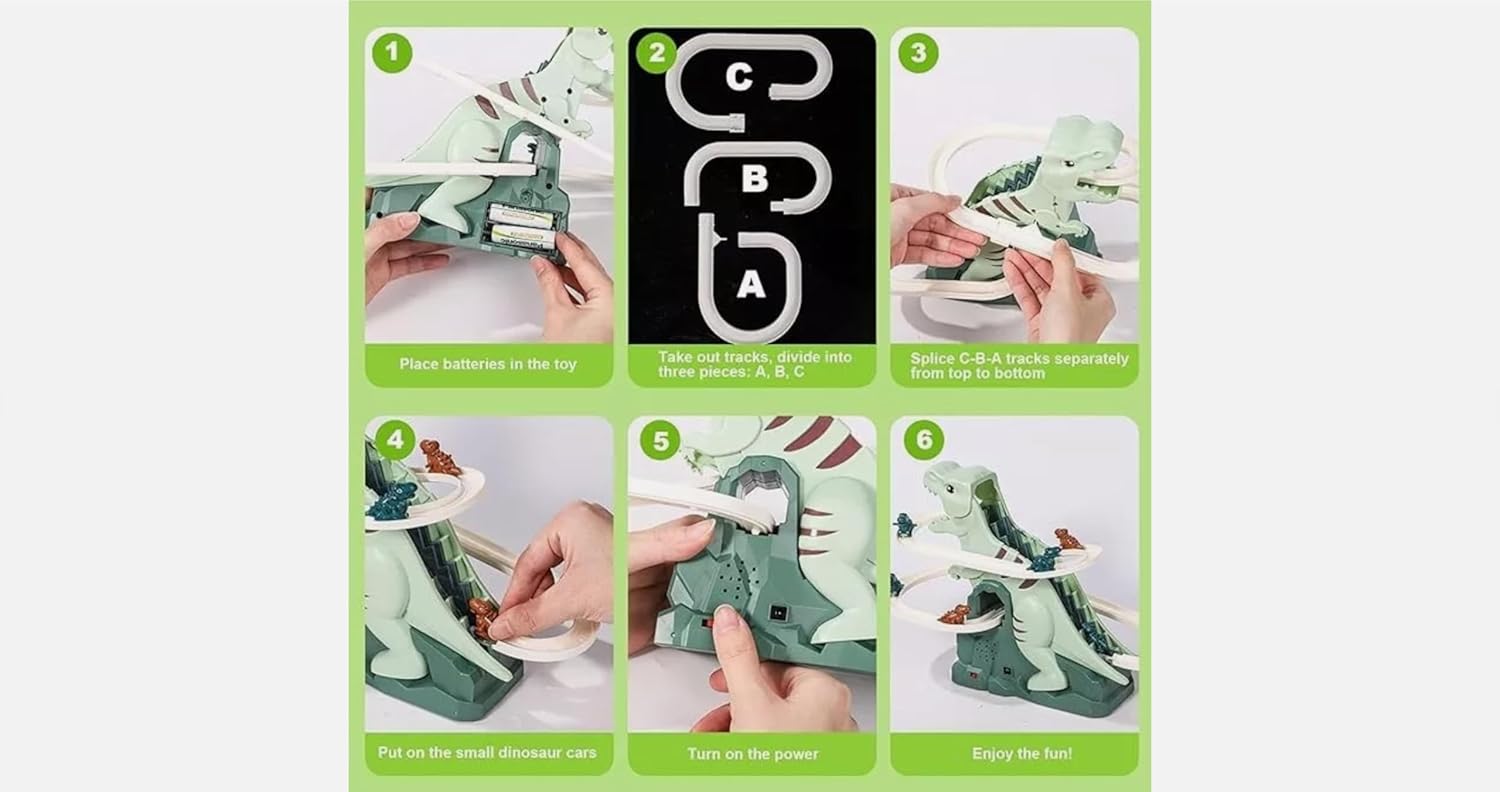 1
Place batteries in the toy

2
C
B
A
Take out tracks, divide into three pieces: A, B, C

3
Splice C-B-A tracks separately from top to bottom

4
Put on the small dinosaur cars

5
Turn on the power

6
Enjoy the fun!