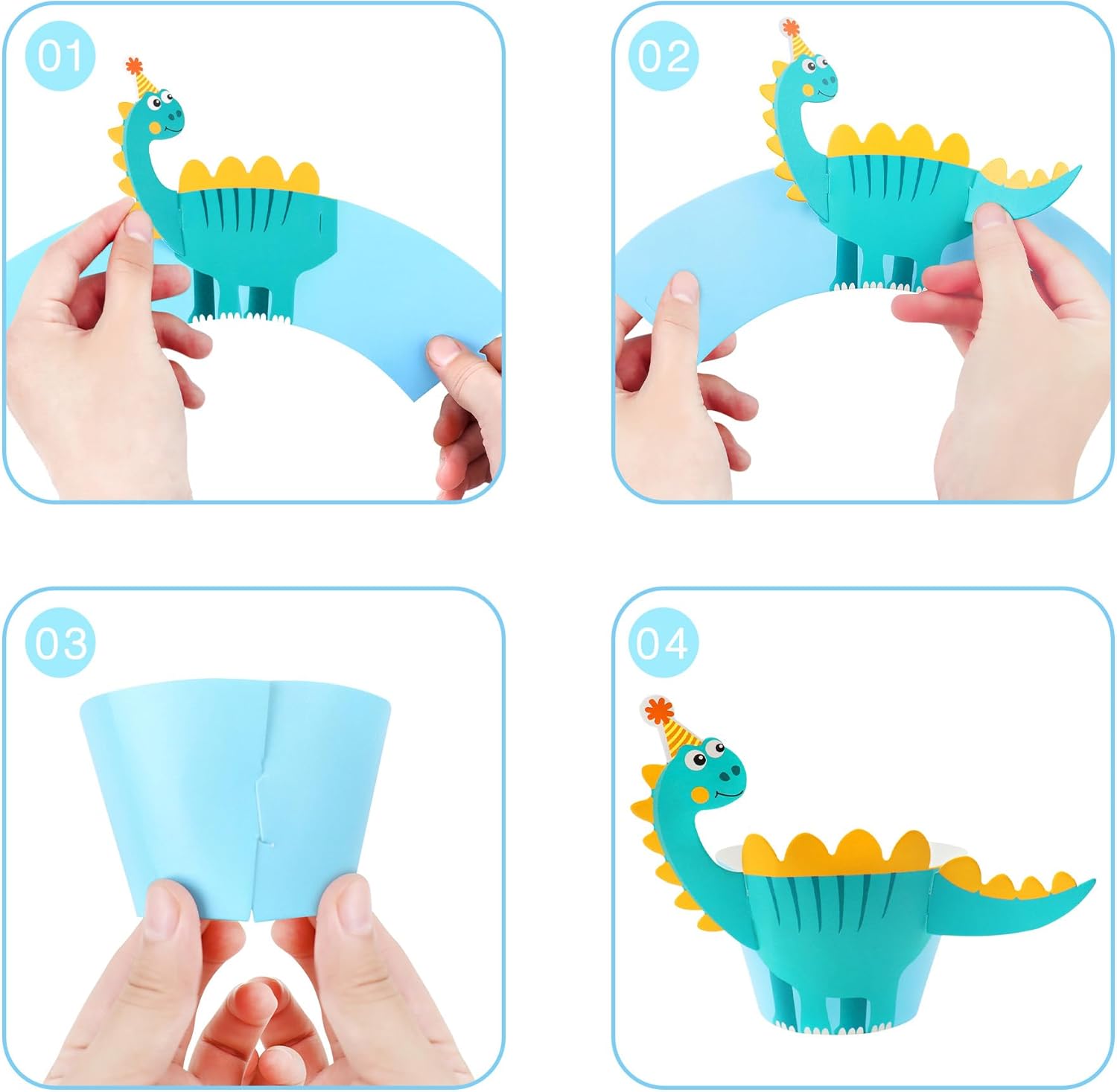 01

02

03

04