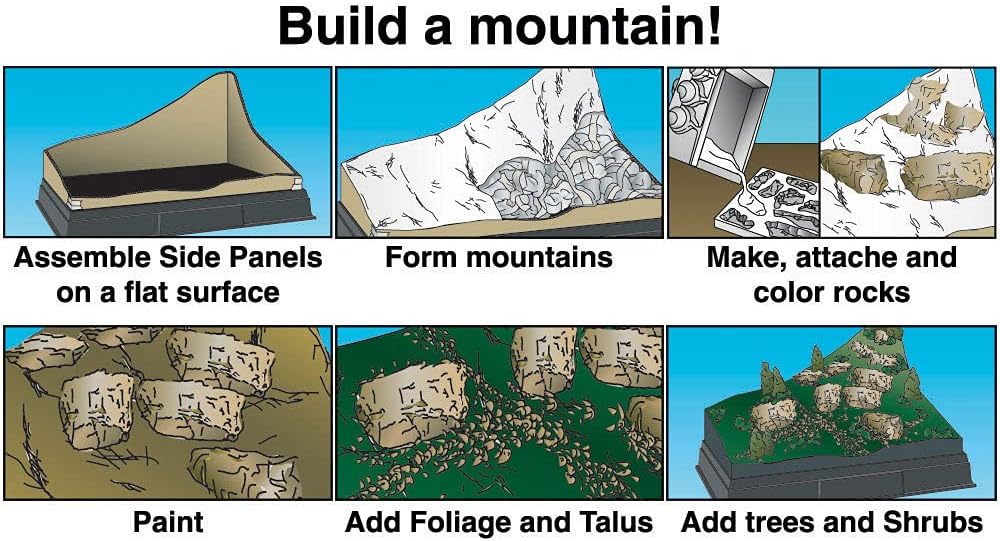 Build a mountain!

Assemble Side Panels on a flat surface

Form mountains

Make, attache and color rocks

Paint

Add Foliage and Talus

Add trees and Shrubs