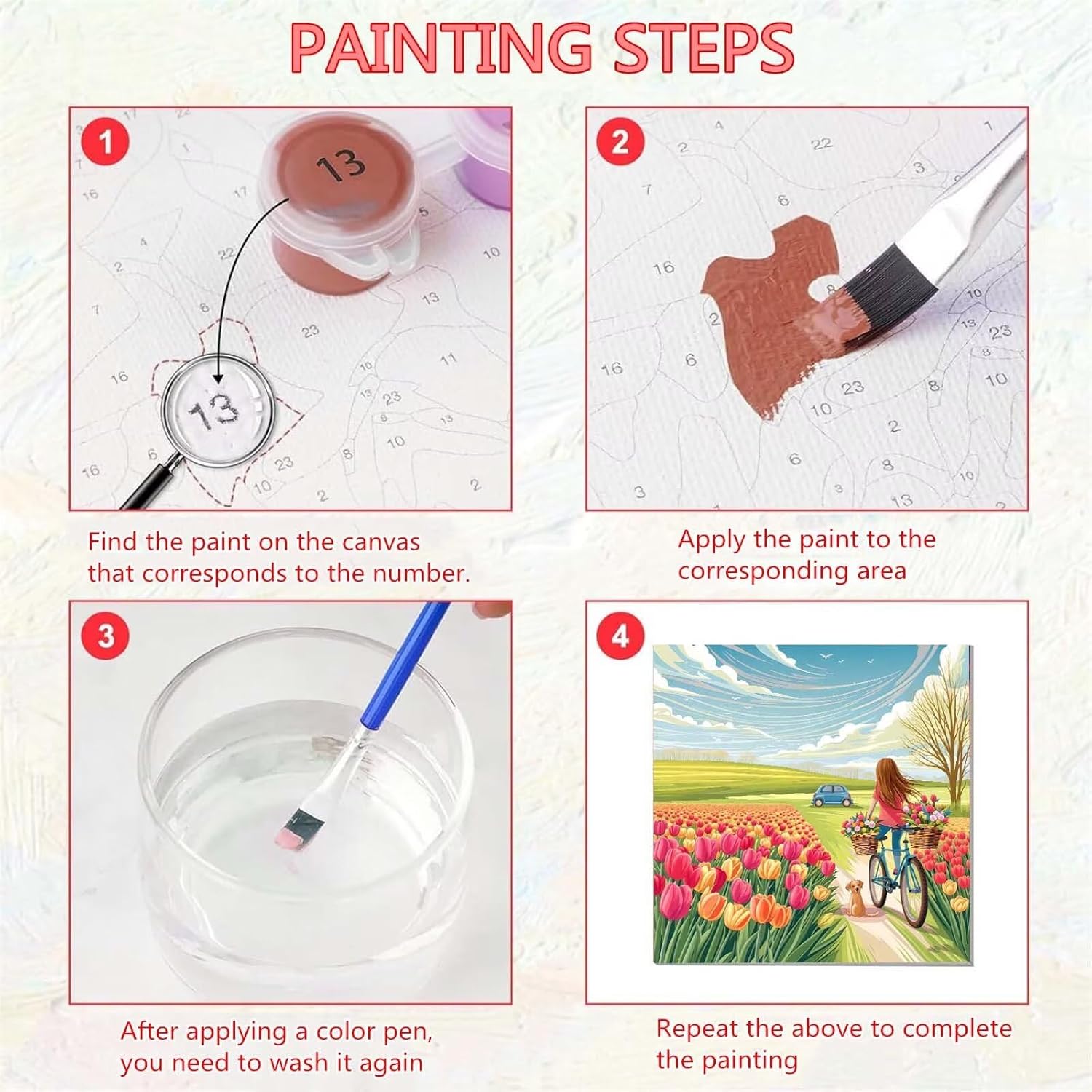 PAINTING STEPS

1

13

13

Find the paint on the canvas that corresponds to the number.

2

Apply the paint to the corresponding area

3

After applying a color pen, you need to wash it again

4

Repeat the above to complete the painting