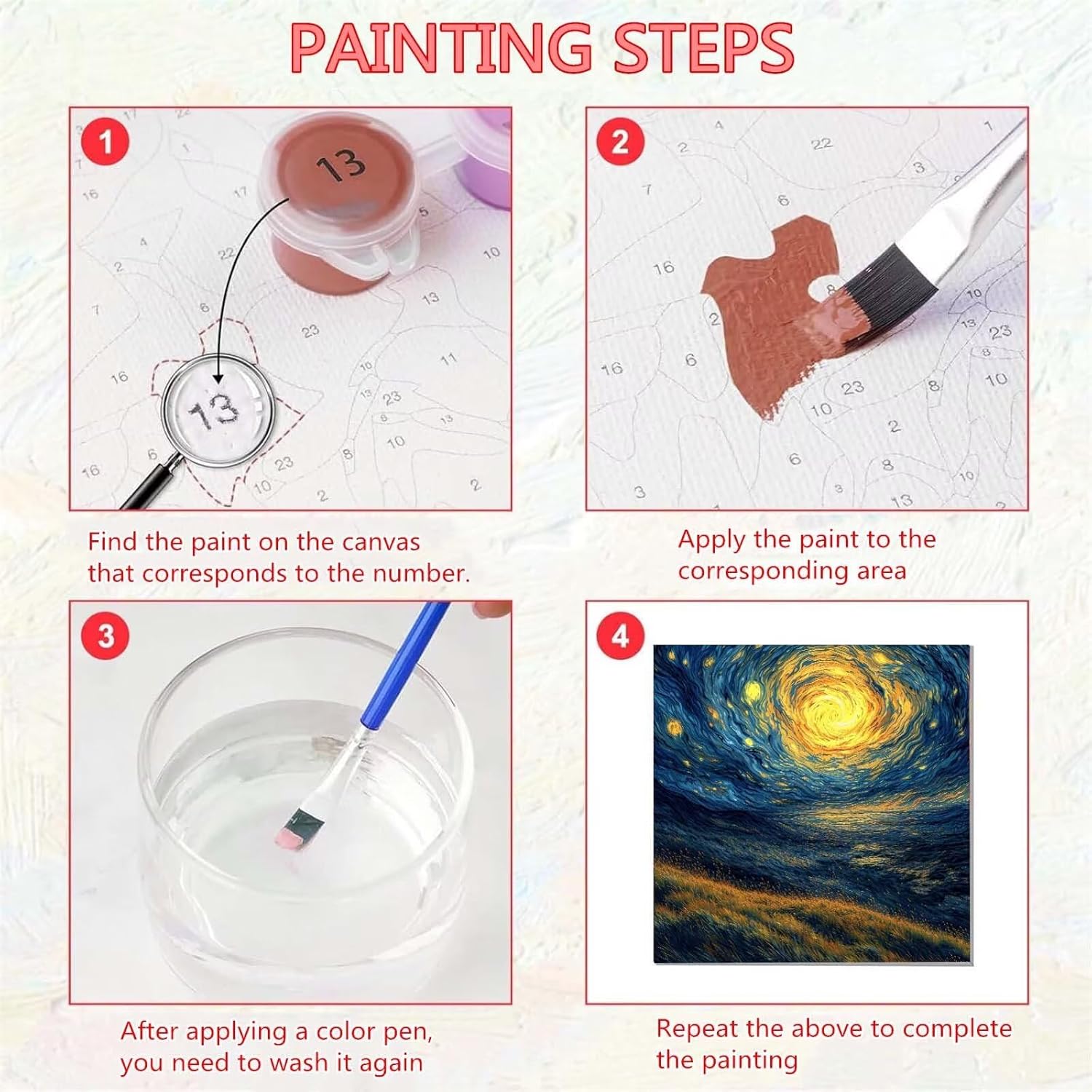 PAINTING STEPS

1

13

13

Find the paint on the canvas that corresponds to the number.

2

Apply the paint to the corresponding area

3

After applying a color pen, you need to wash it again

4

Repeat the above to complete the painting