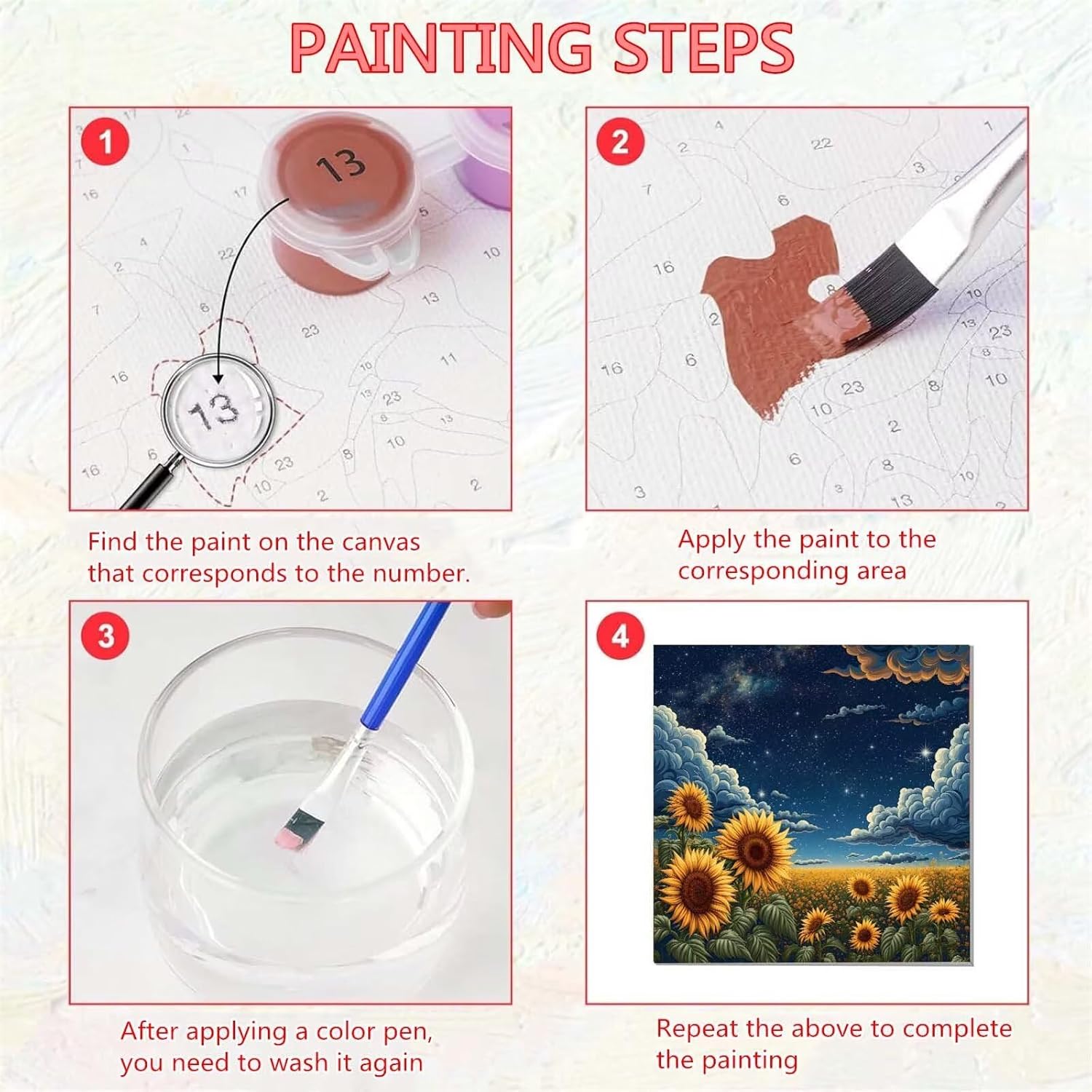 PAINTING STEPS

1

13

13

Find the paint on the canvas that corresponds to the number.

2

Apply the paint to the corresponding area

3

After applying a color pen, you need to wash it again

4

Repeat the above to complete the painting