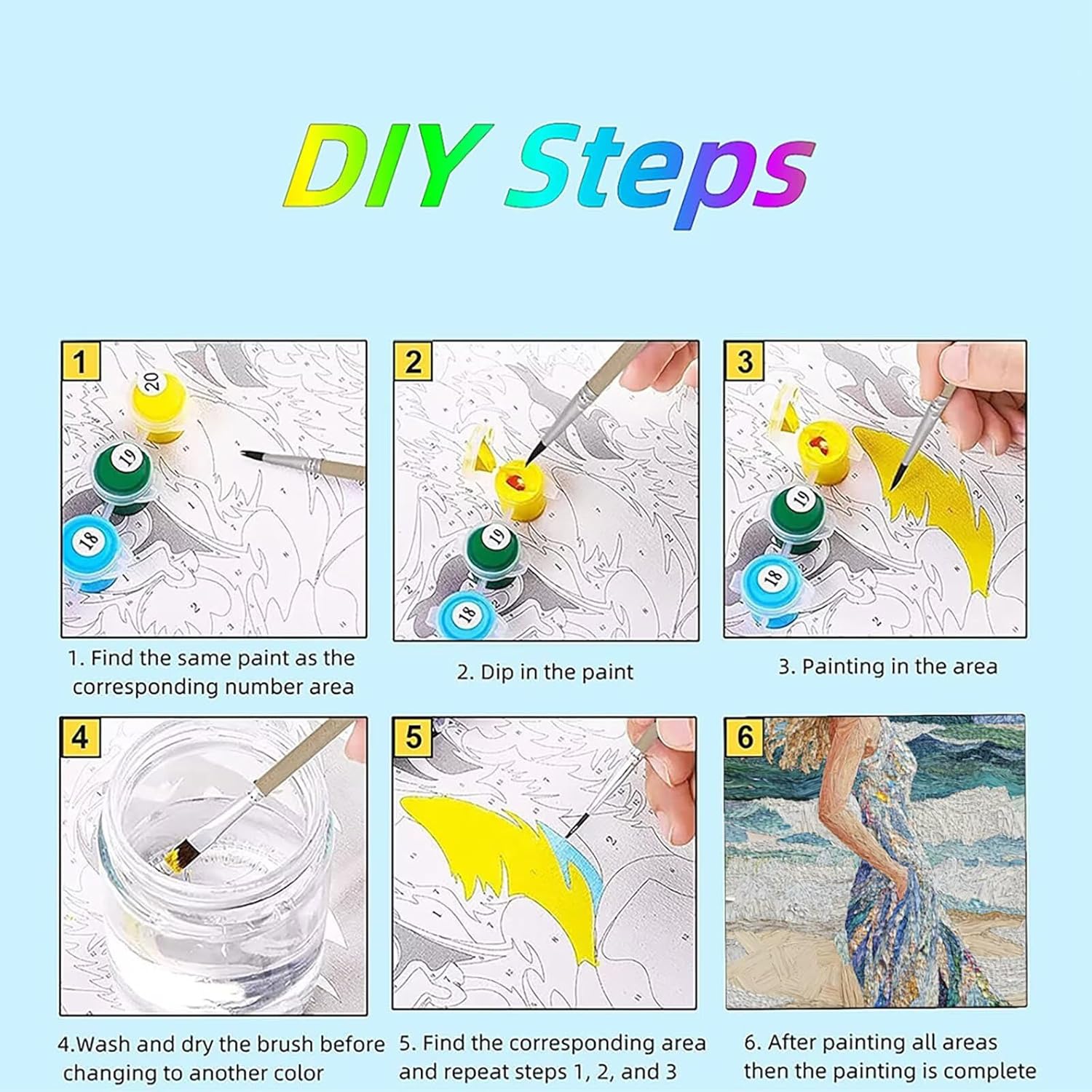 DIY Steps

1

20

19

18

1. Find the same paint as the corresponding number area

2

19

18

2. Dip in the paint

3

19

18

3. Painting in the area

4

4.Wash and dry the brush before changing to another color

5

5. Find the corresponding area and repeat steps 1, 2, and 3

6

6. After painting all areas then the painting is complete