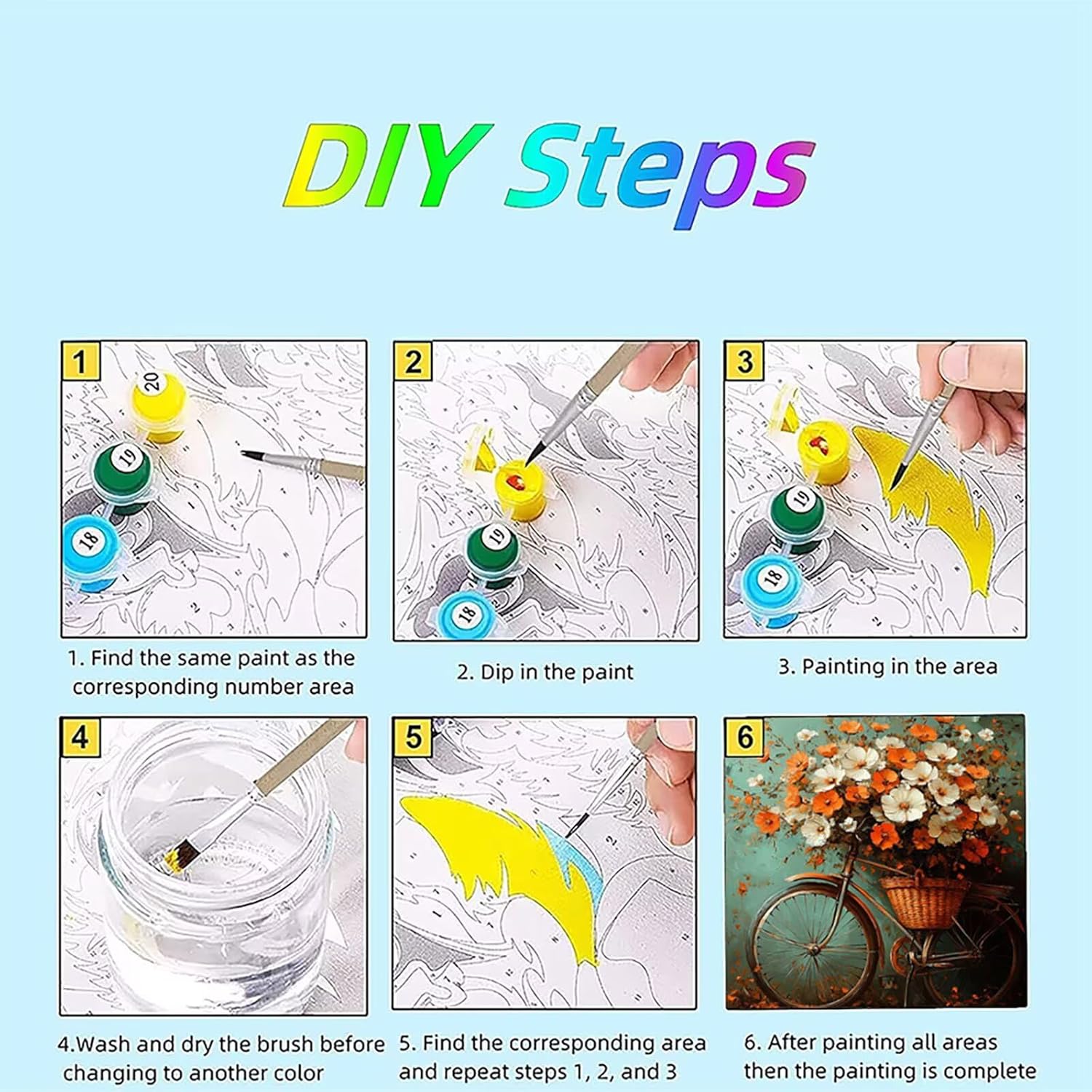 DIY Steps

1

20

19

18

1. Find the same paint as the corresponding number area

2

19

18

2. Dip in the paint

3

19

18

3. Painting in the area

4

4.Wash and dry the brush before changing to another color

5

5. Find the corresponding area and repeat steps 1, 2, and 3

6

6. After painting all areas then the painting is complete