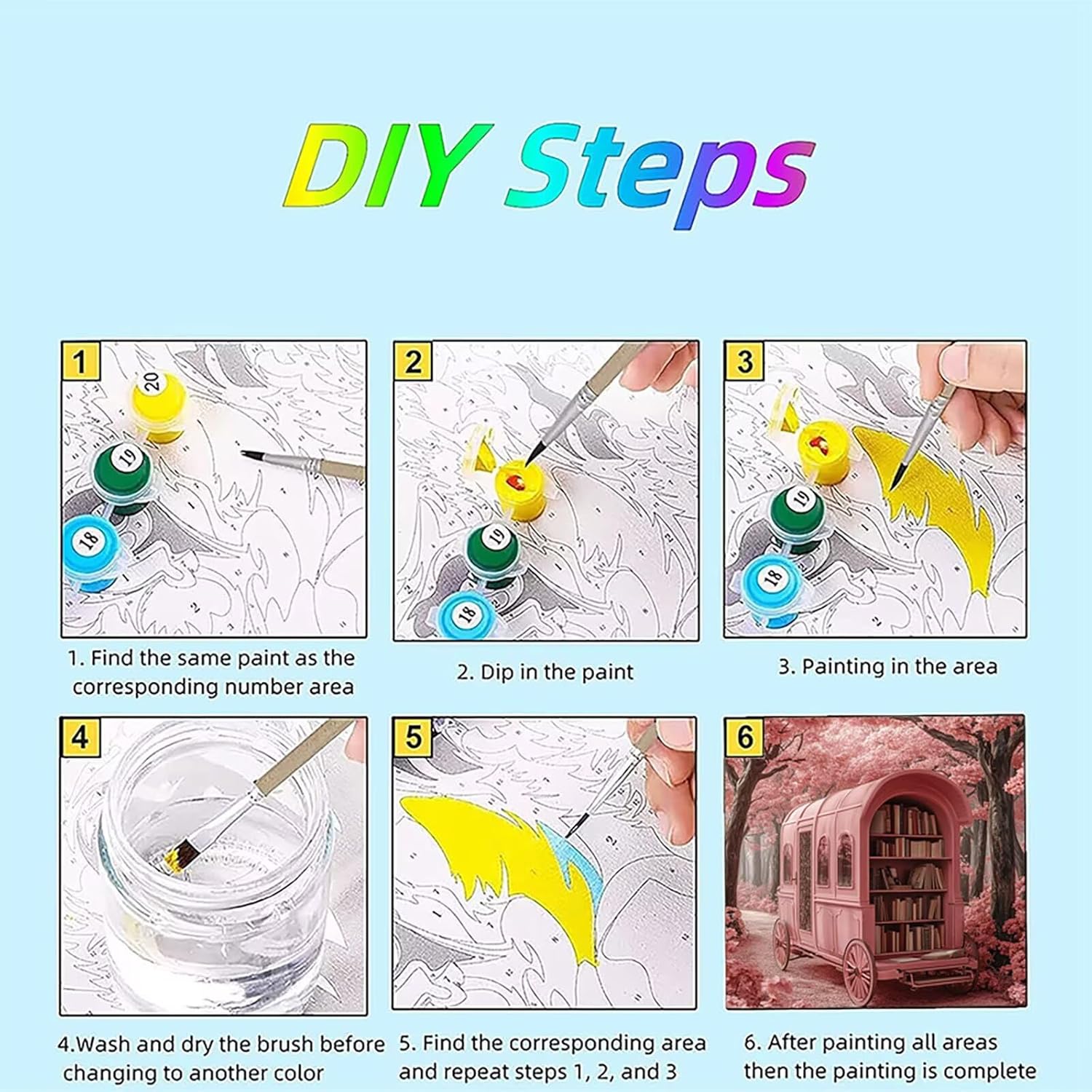 DIY Steps

1

20

19

18

1. Find the same paint as the corresponding number area

2

19

18

2. Dip in the paint

3

19

18

3. Painting in the area

4

4.Wash and dry the brush before changing to another color

5

5. Find the corresponding area and repeat steps 1, 2, and 3

6

6. After painting all areas then the painting is complete