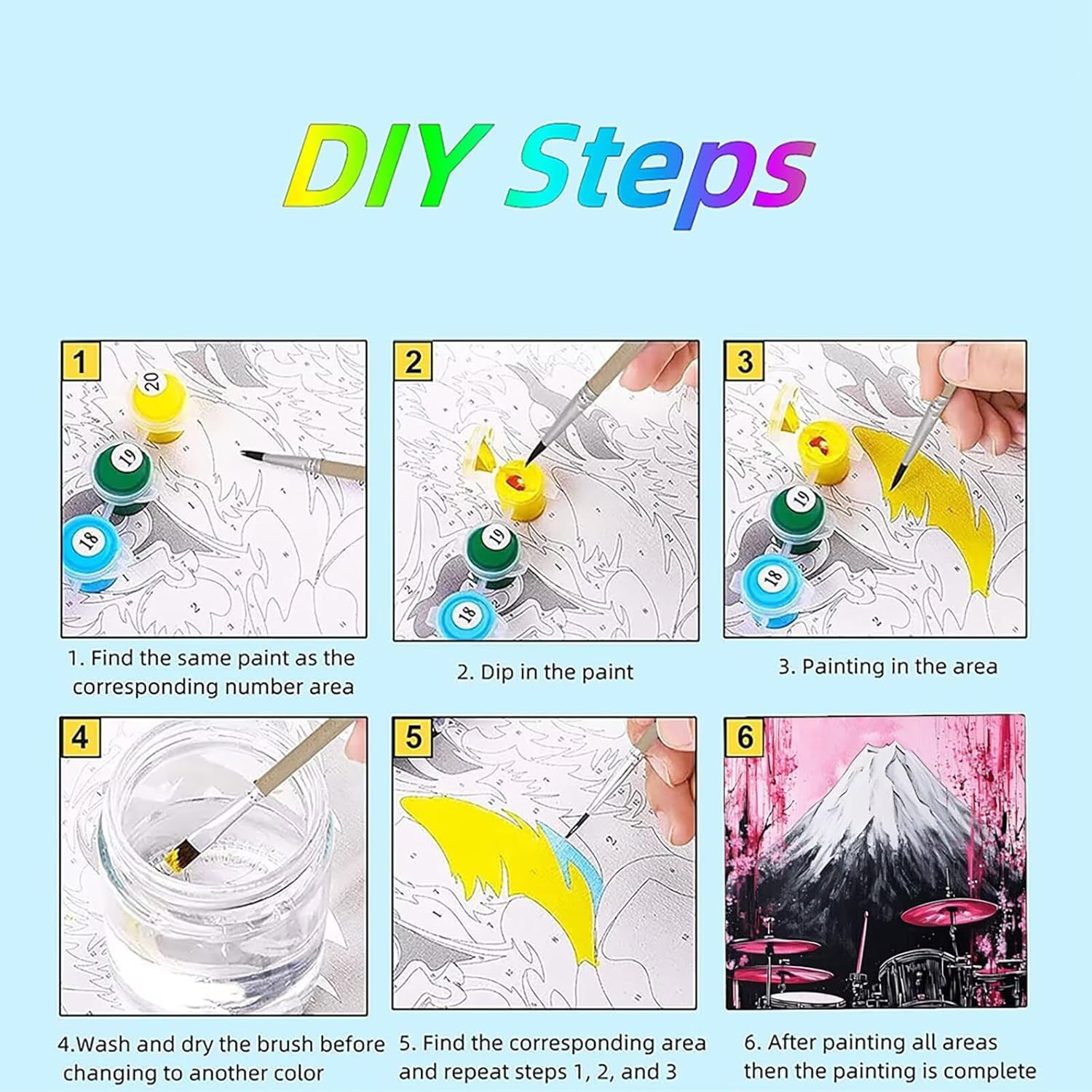 DIY Steps

1

20

19

18

1. Find the same paint as the corresponding number area

2

19

18

2. Dip in the paint

3

19

18

3. Painting in the area

4

4.Wash and dry the brush before changing to another color

5

5. Find the corresponding area and repeat steps 1, 2, and 3

6

6. After painting all areas then the painting is complete