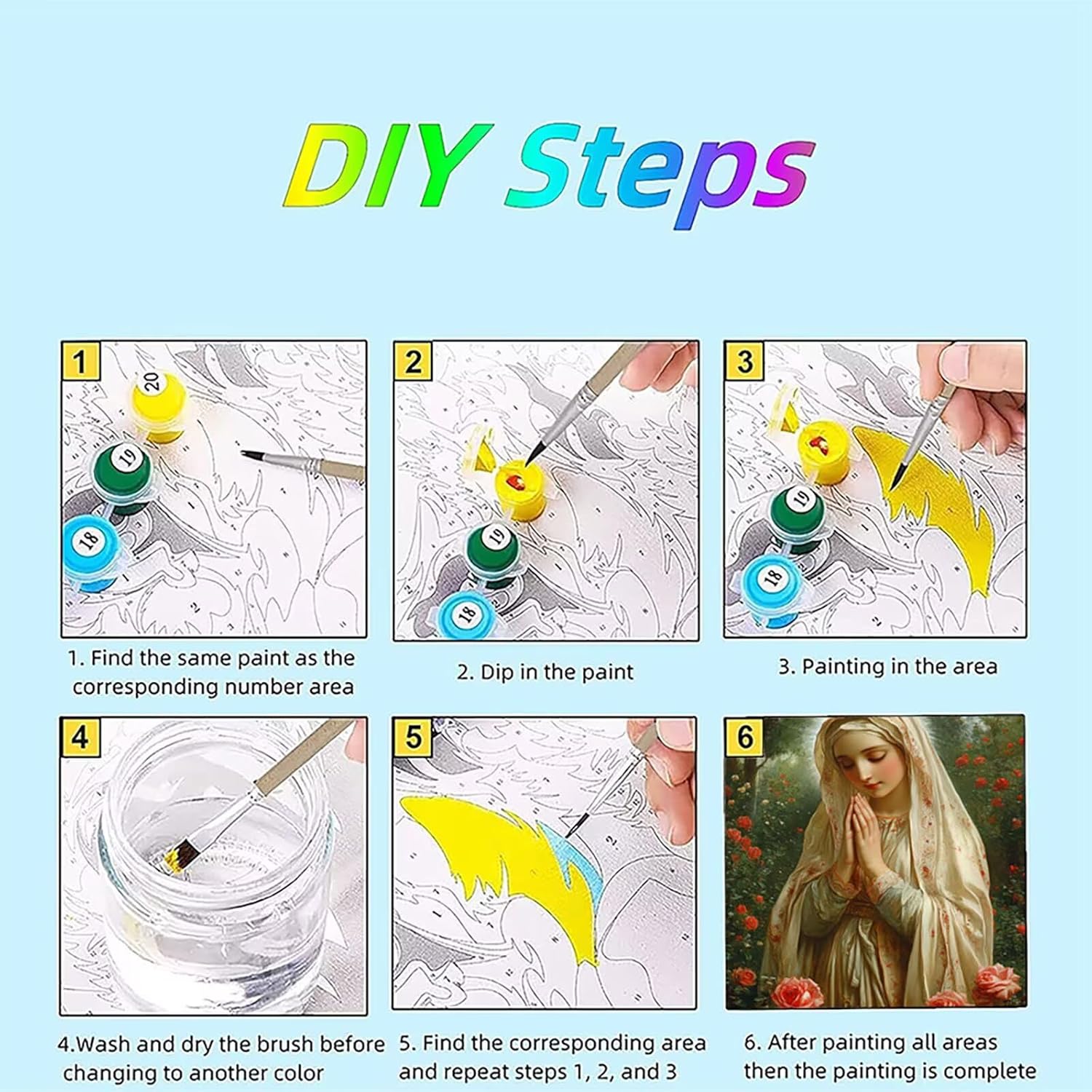 DIY Steps

1

20

19

18

1. Find the same paint as the corresponding number area

2

19

18

2. Dip in the paint

3

19

18

3. Painting in the area

4

4.Wash and dry the brush before changing to another color

5

5. Find the corresponding area and repeat steps 1, 2, and 3

6

6. After painting all areas then the painting is complete