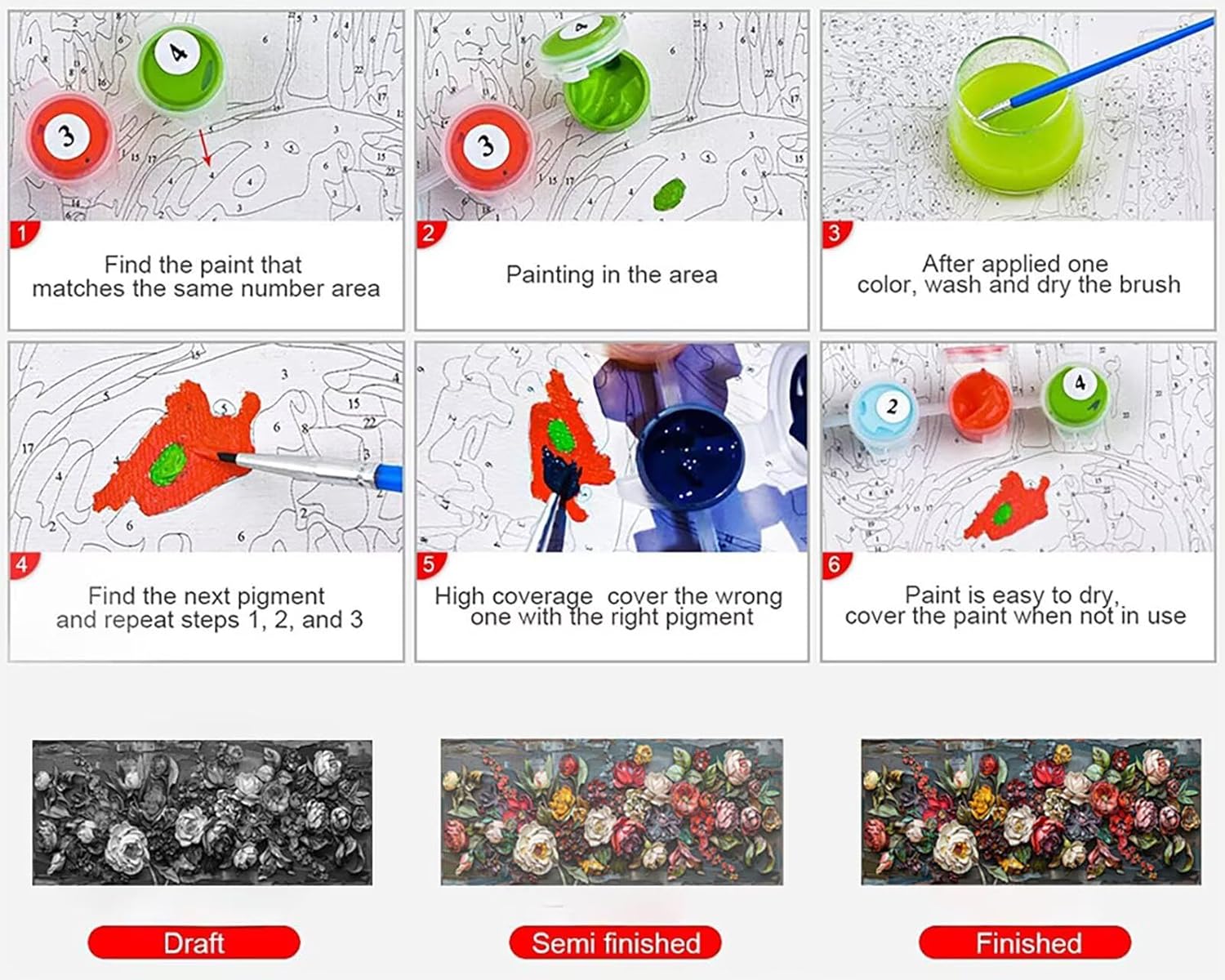 1
Find the paint that matches the same number area

2
Painting in the area

3
After applied one color, wash and dry the brush

4
Find the next pigment and repeat steps 1, 2, and 3

5
High coverage cover the wrong one with the right pigment

6
Paint is easy to dry, cover the paint when not in use

Draft

Semi finished

Finished