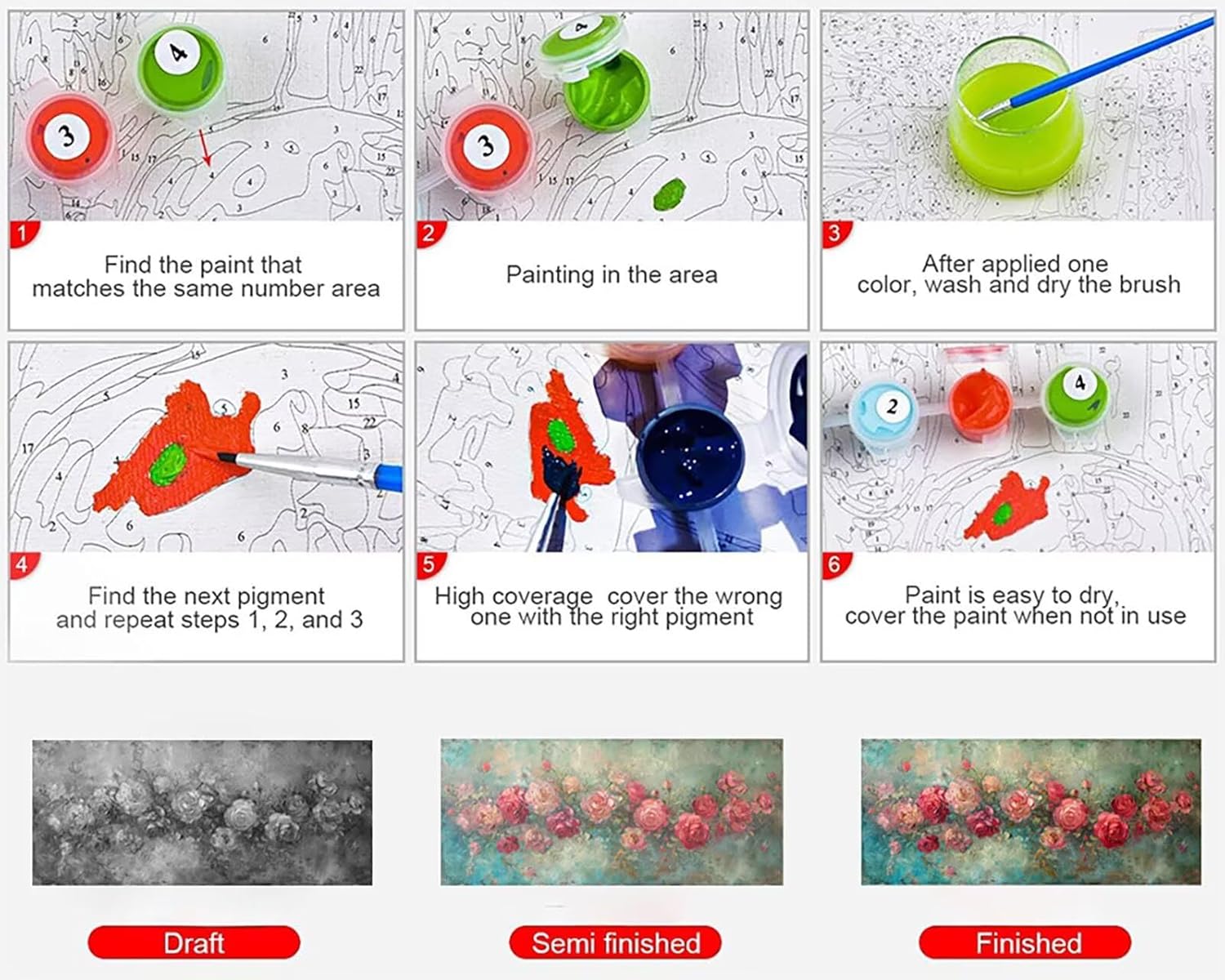 1
Find the paint that matches the same number area

2
Painting in the area

3
After applied one color, wash and dry the brush

4
Find the next pigment and repeat steps 1, 2, and 3

5
High coverage cover the wrong one with the right pigment

6
Paint is easy to dry, cover the paint when not in use

Draft

Semi finished

Finished