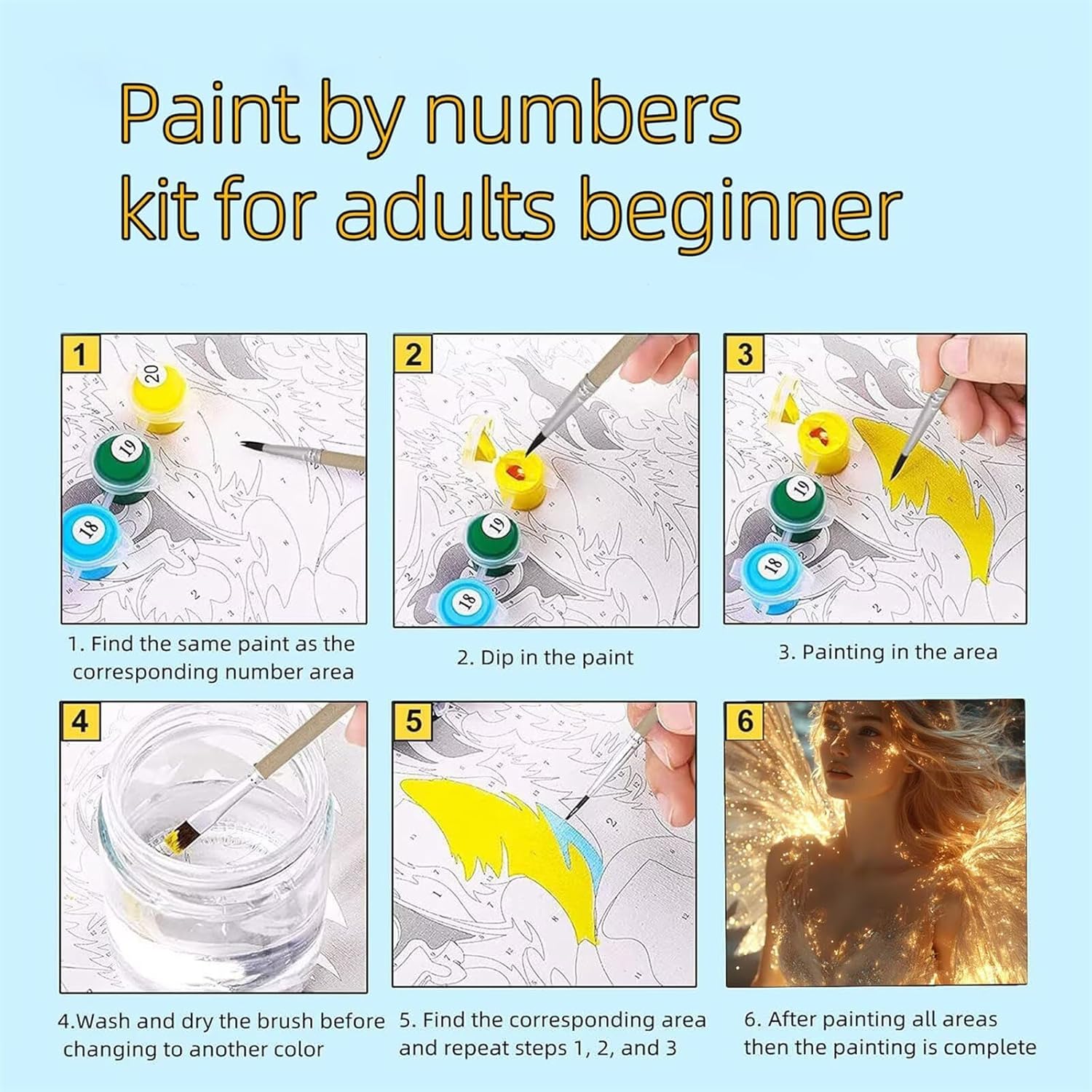 Paint by numbers kit for adults beginner

1

20

19

18

1. Find the same paint as the corresponding number area

2

19

18

2. Dip in the paint

3

19

18

3. Painting in the area

4

4.Wash and dry the brush before changing to another color

5

5. Find the corresponding area and repeat steps 1, 2, and 3

6

6. After painting all areas then the painting is complete