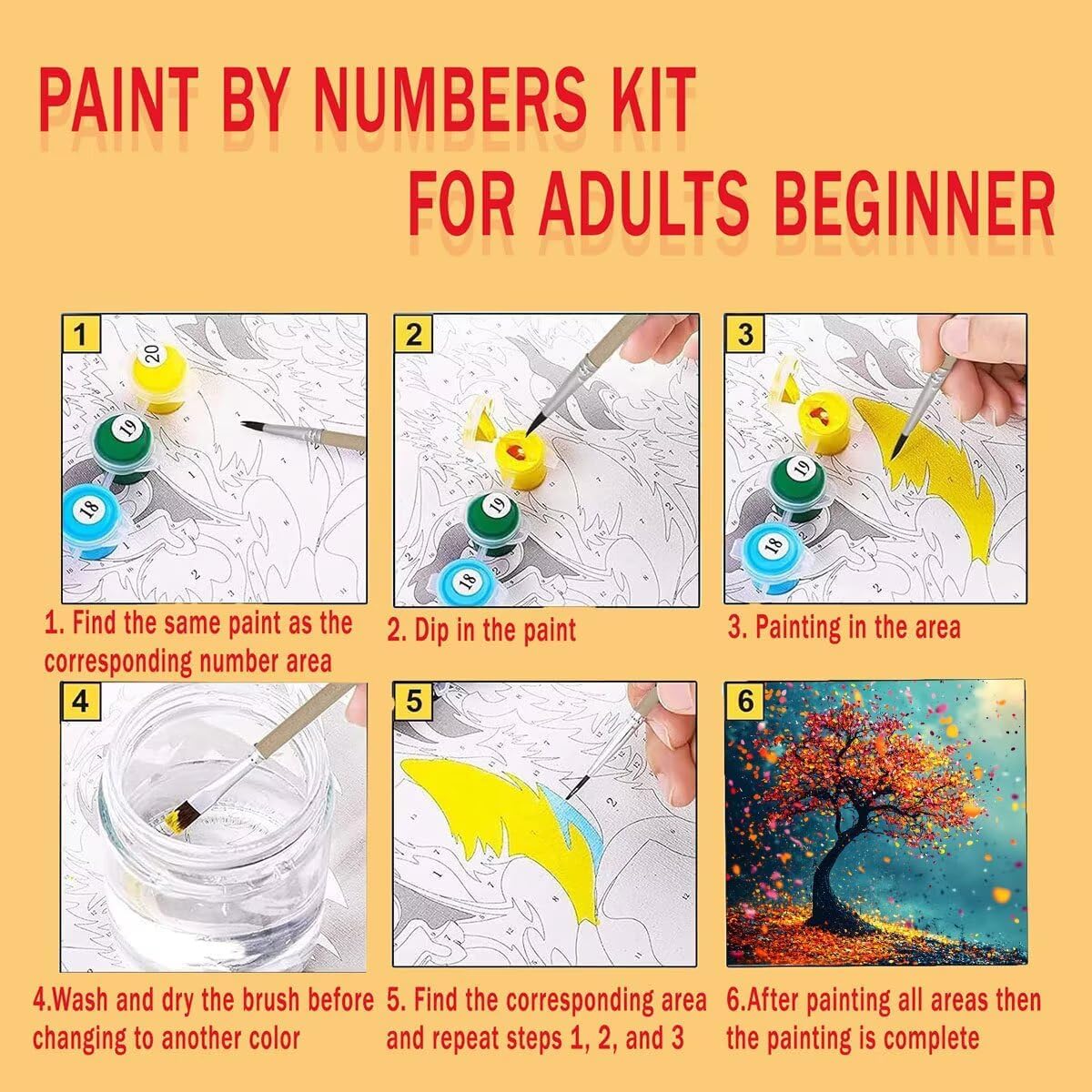 PAINT BY NUMBERS KIT
FOR ADULTS BEGINNER

1
20
19
18
1. Find the same paint as the corresponding number area

2
19
18
2. Dip in the paint

3
19
18
3. Painting in the area

4
4.Wash and dry the brush before changing to another color

5
5. Find the corresponding area and repeat steps 1, 2, and 3

6
6.After painting all areas then the painting is complete