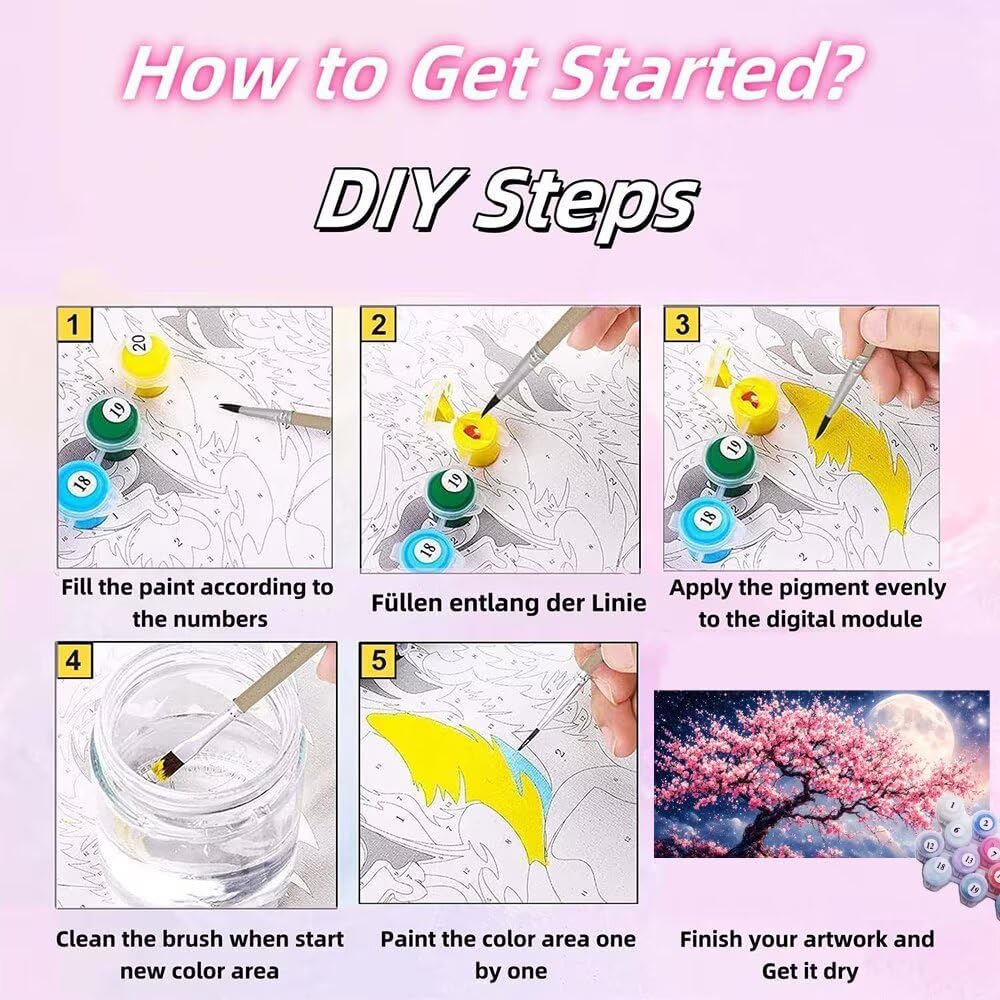 How to Get Started?

DIY Steps

1

20

19

18

Fill the paint according to the numbers

2

19

18

Füllen entlang der Linie

3

19

18

Apply the pigment evenly to the digital module

4

Clean the brush when start new color area

5

Paint the color area one by one

Finish your artwork and Get it dry