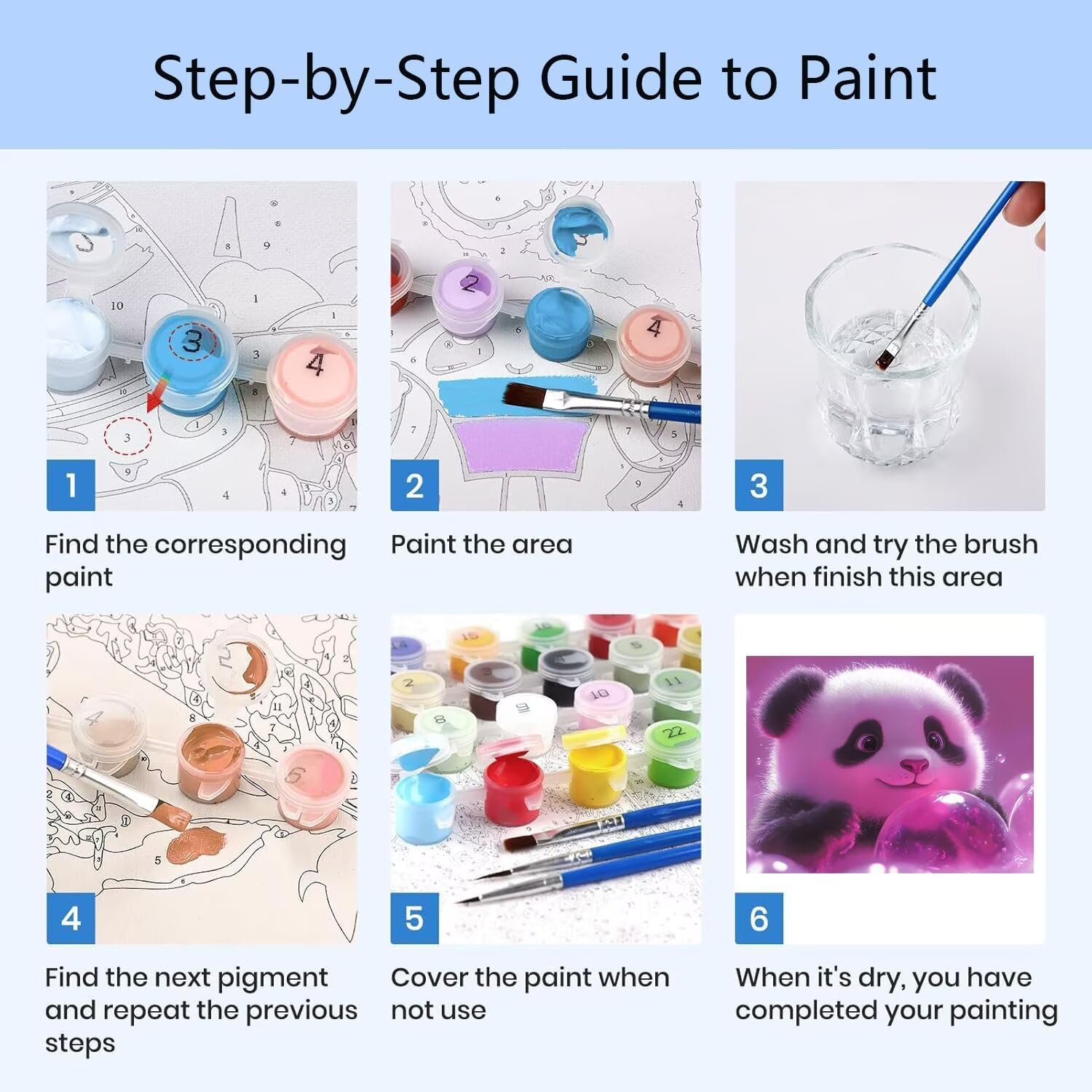 Step-by-Step Guide to Paint

1

Find the corresponding paint

2

Paint the area

3

Wash and try the brush when finish this area

4

Find the next pigment and repeat the previous steps

5

Cover the paint when not use

6

When it's dry, you have completed your painting