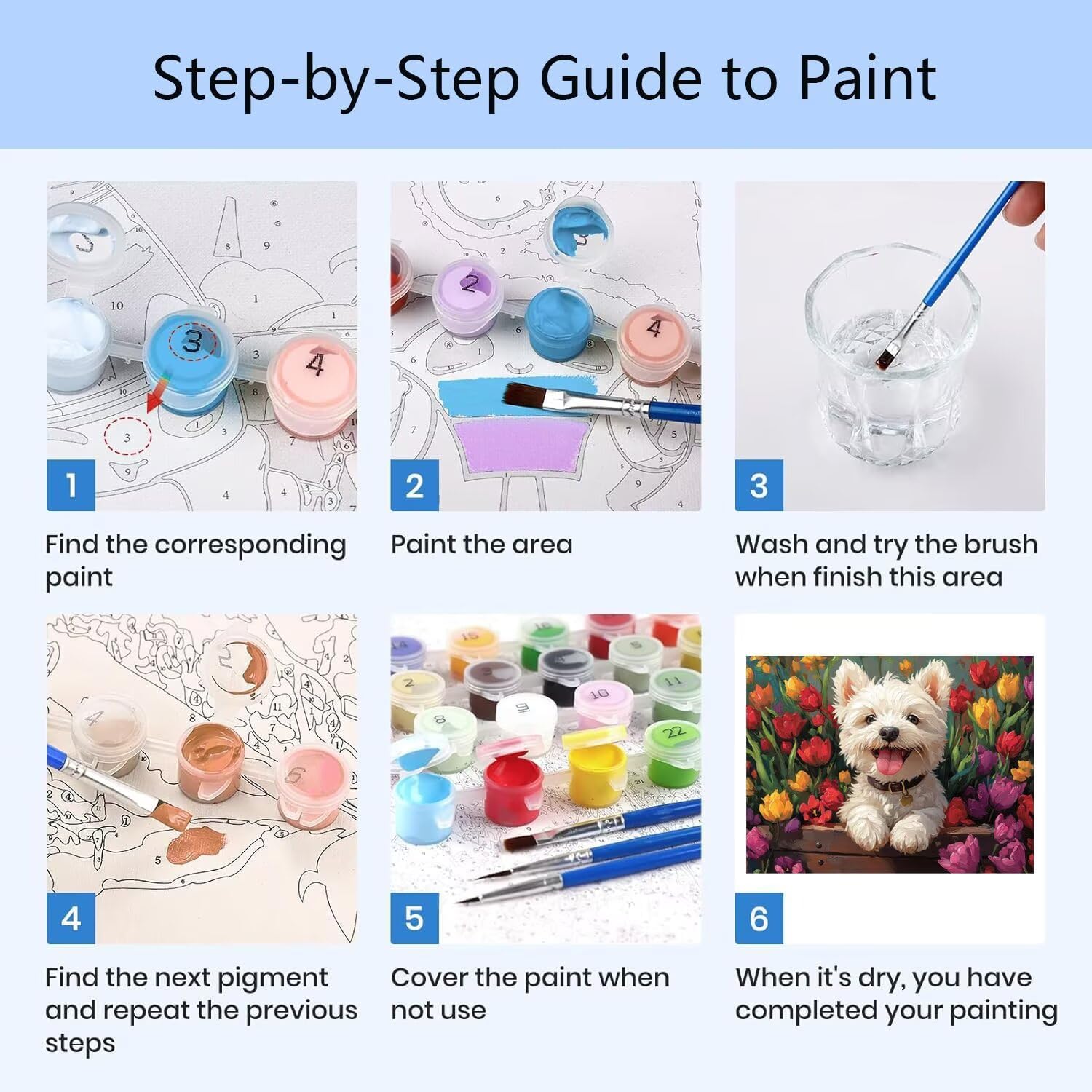 Step-by-Step Guide to Paint

1

Find the corresponding paint

2

Paint the area

3

Wash and try the brush when finish this area

4

Find the next pigment and repeat the previous steps

5

Cover the paint when not use

6

When it's dry, you have completed your painting