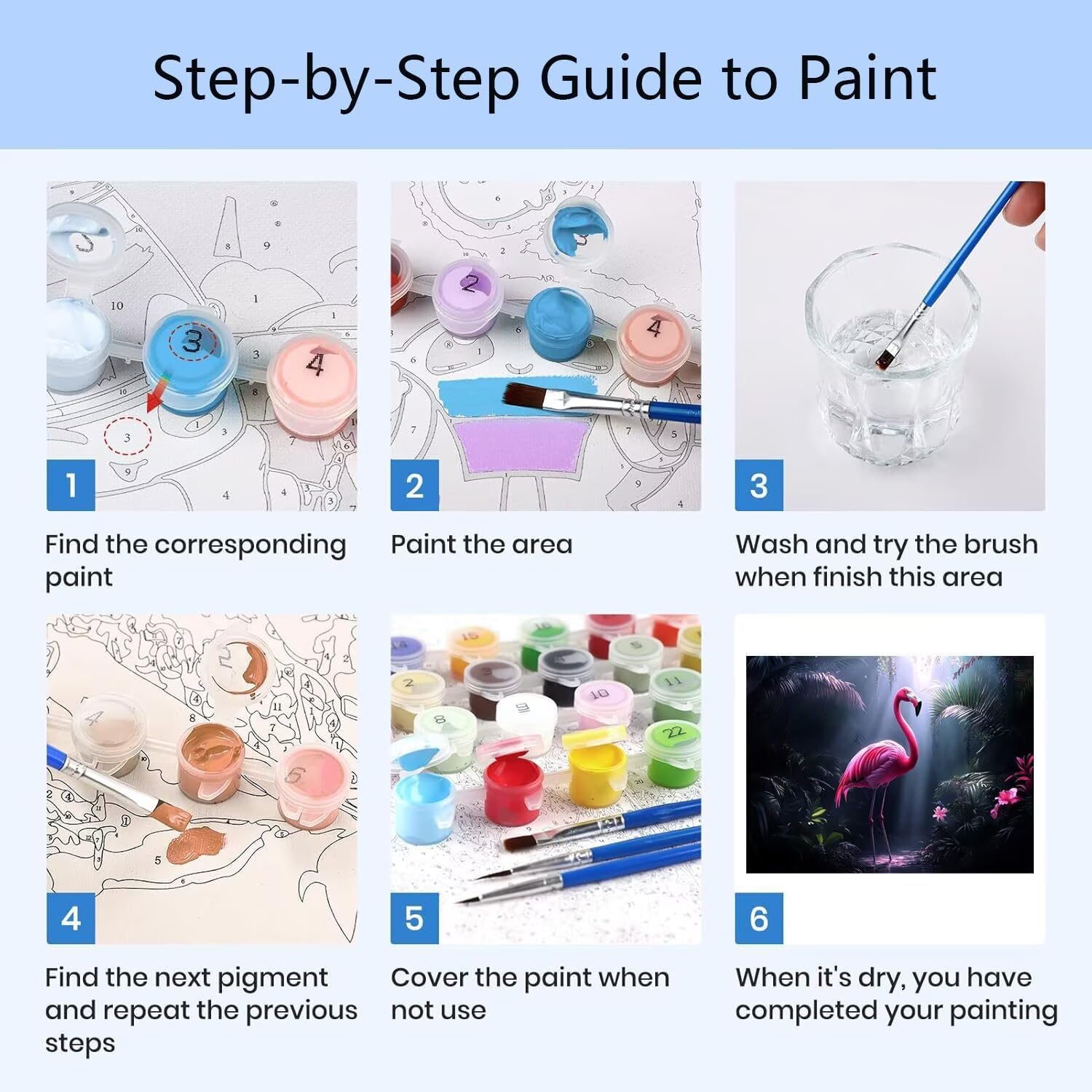 Step-by-Step Guide to Paint

1

Find the corresponding paint

2

Paint the area

3

Wash and try the brush when finish this area

4

Find the next pigment and repeat the previous steps

5

Cover the paint when not use

6

When it's dry, you have completed your painting