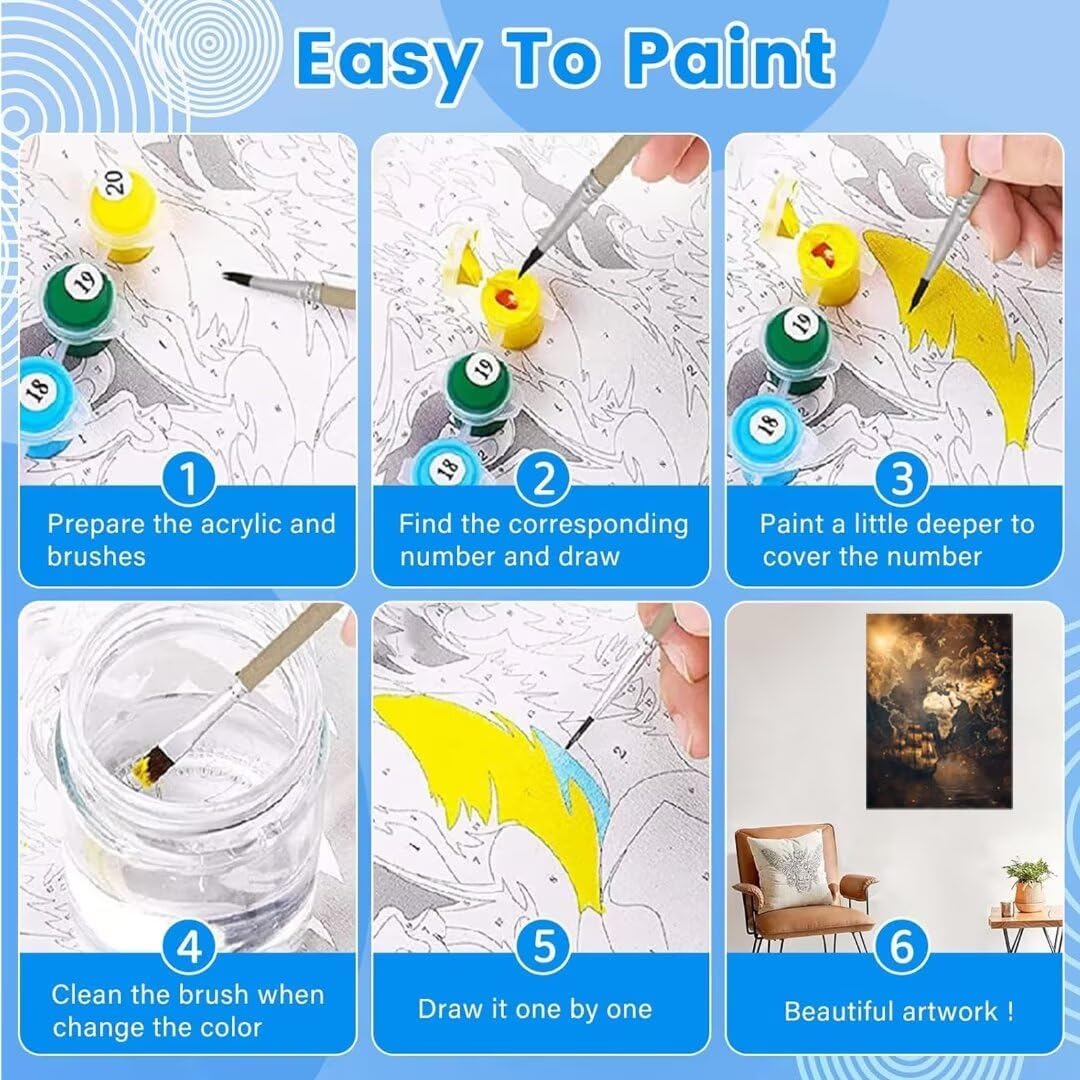 Easy To Paint

20

19

18

1
Prepare the acrylic and brushes

19

18

2
Find the corresponding number and draw

19

18

3
Paint a little deeper to cover the number

4
Clean the brush when change the color

5
Draw it one by one

6
Beautiful artwork !