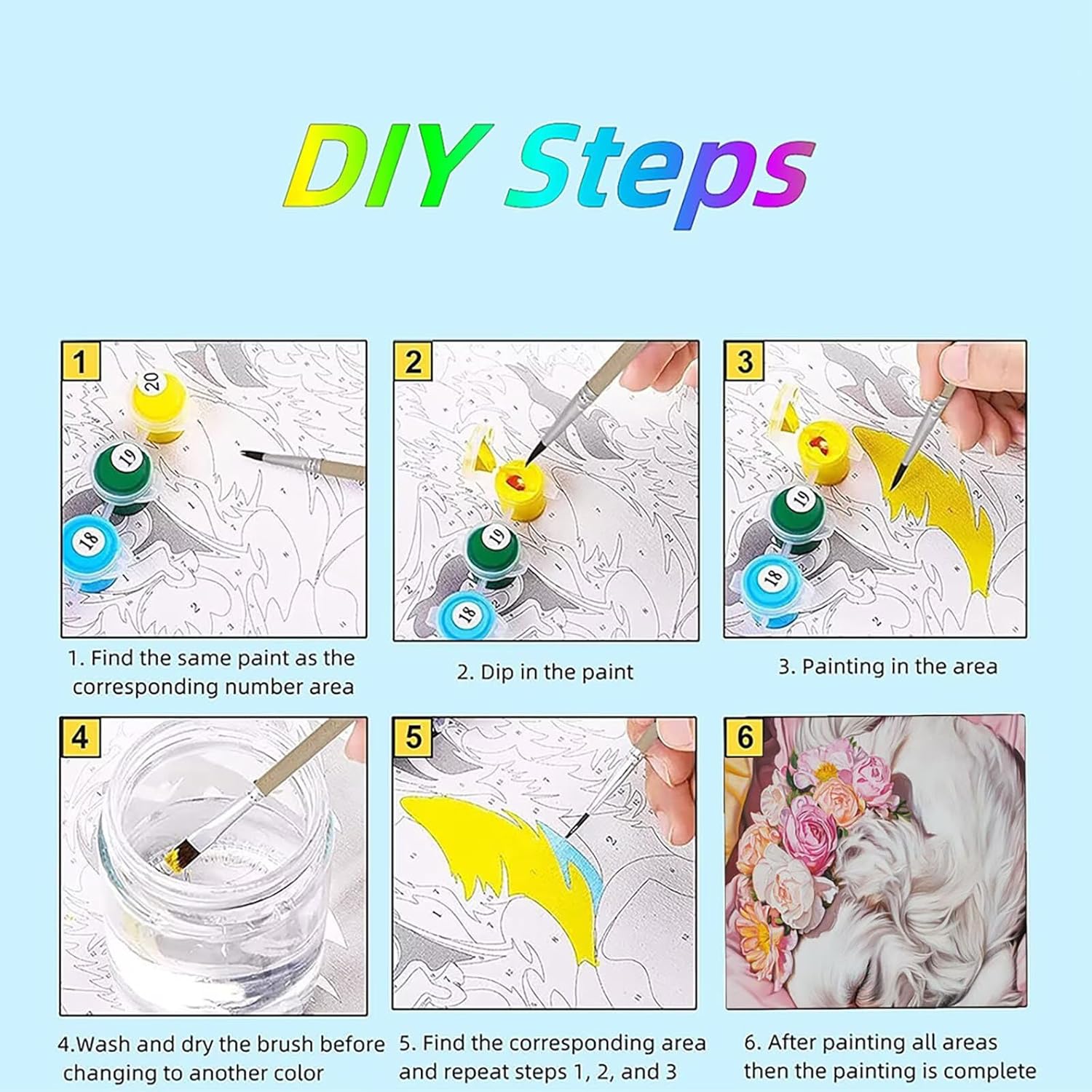 DIY Steps

1

20

19

18

1. Find the same paint as the corresponding number area

2

19

18

2. Dip in the paint

3

19

18

3. Painting in the area

4

4.Wash and dry the brush before changing to another color

5

5. Find the corresponding area and repeat steps 1, 2, and 3

6

6. After painting all areas then the painting is complete