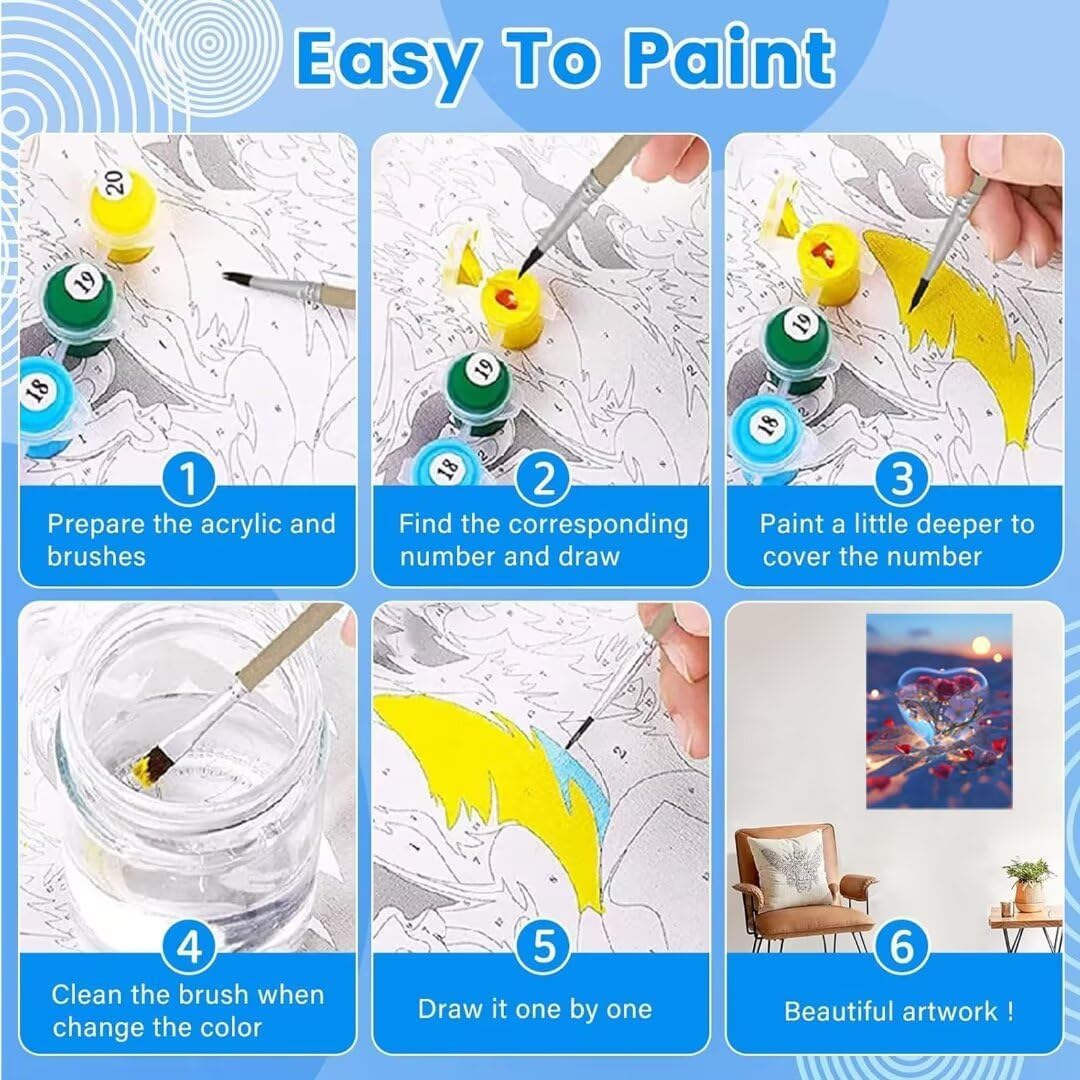 Easy To Paint

20

19

18

1

Prepare the acrylic and brushes

19

18

2

Find the corresponding number and draw

19

18

3

Paint a little deeper to cover the number

4

Clean the brush when change the color

5

Draw it one by one

6

Beautiful artwork !