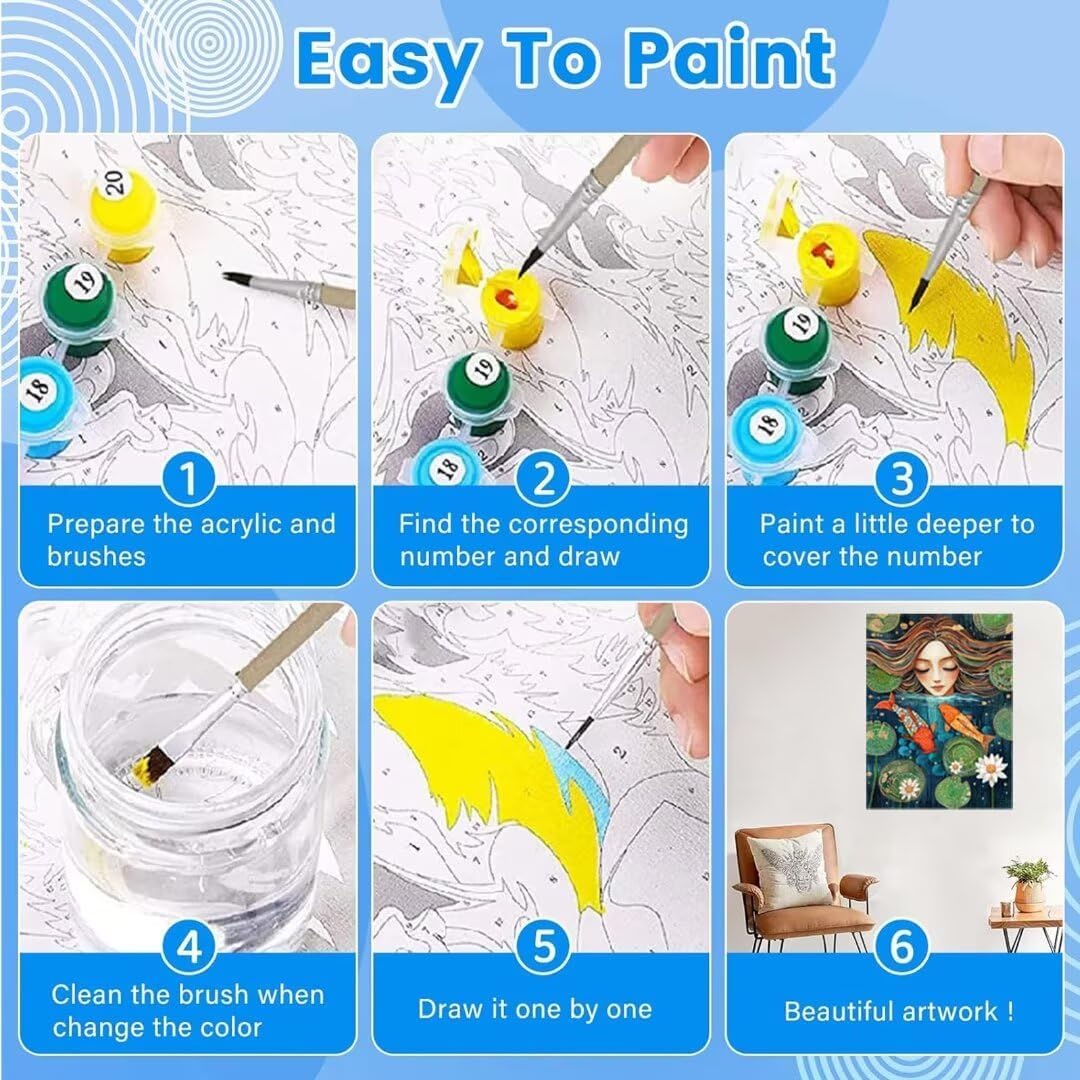 Easy To Paint

20
19
18

1
Prepare the acrylic and brushes

19
18

2
Find the corresponding number and draw

19
18

3
Paint a little deeper to cover the number

4
Clean the brush when change the color

5
Draw it one by one

6
Beautiful artwork !