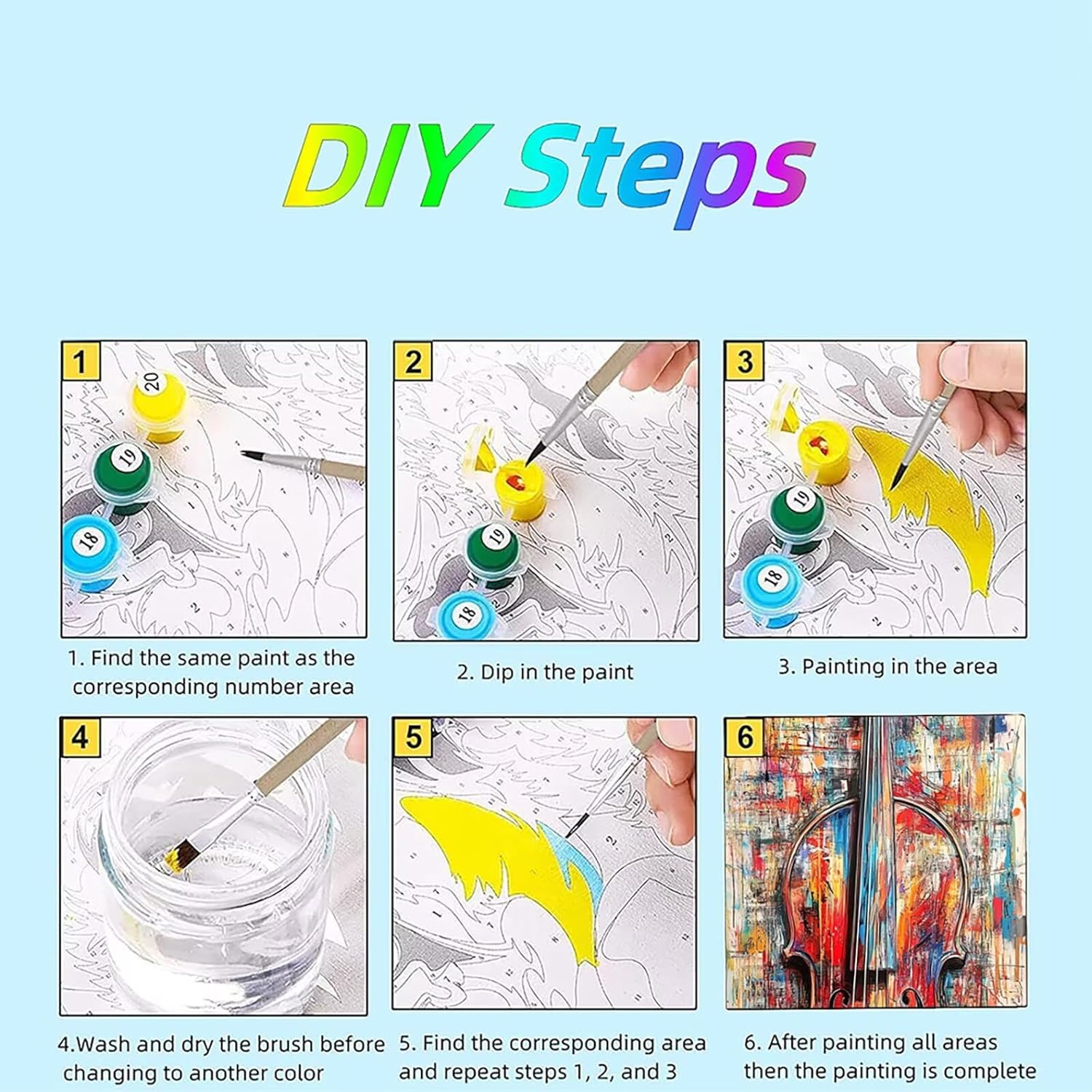 DIY Steps

1

20

19

18

1. Find the same paint as the corresponding number area

2

19

18

2. Dip in the paint

3

19

18

3. Painting in the area

4

4.Wash and dry the brush before changing to another color

5

5. Find the corresponding area and repeat steps 1, 2, and 3

6

6. After painting all areas then the painting is complete