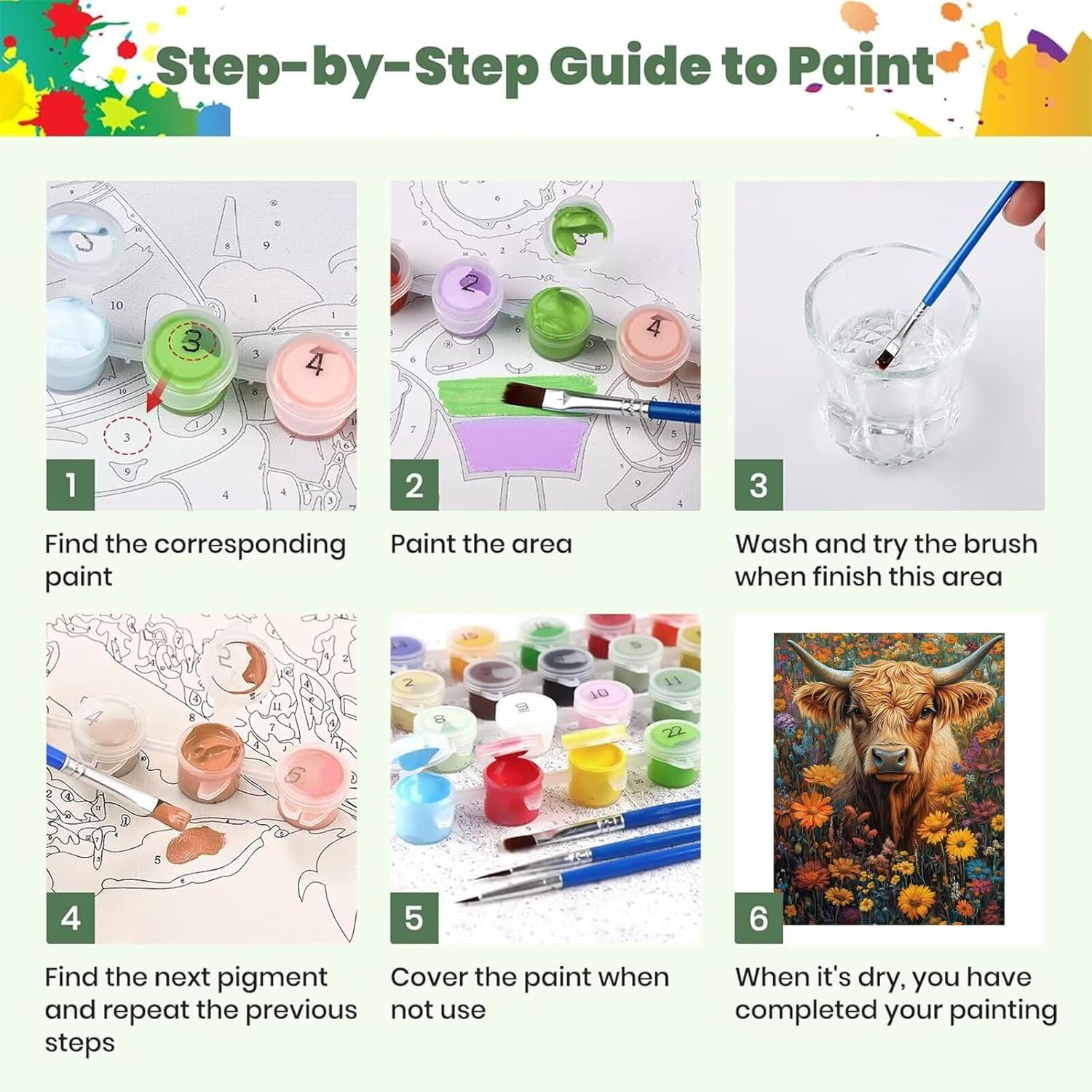 Step-by-Step Guide to Paint

1

Find the corresponding paint

2

Paint the area

3

Wash and try the brush when finish this area

4

Find the next pigment and repeat the previous steps

5

Cover the paint when not use

6

When it's dry, you have completed your painting