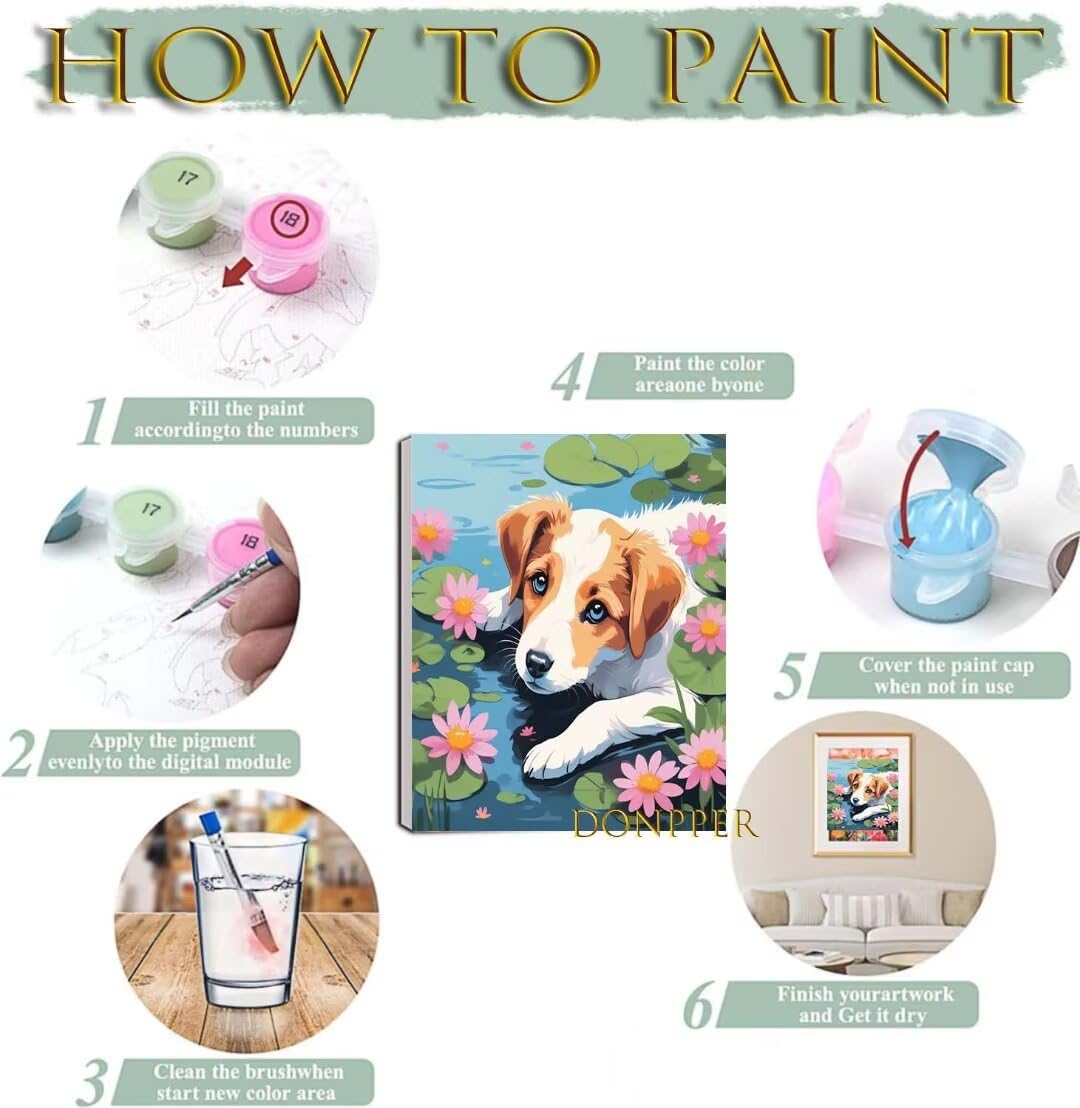 HOW TO PAINT

17
18

1 Fill the paint accordingto the numbers

17
18

2 Apply the pigment evenlyto the digital module

3 Clean the brushwhen start new color area

4 Paint the color areaone byone

DONPPER

5 Cover the paint cap when not in use

6 Finish yourartwork and Get it dry