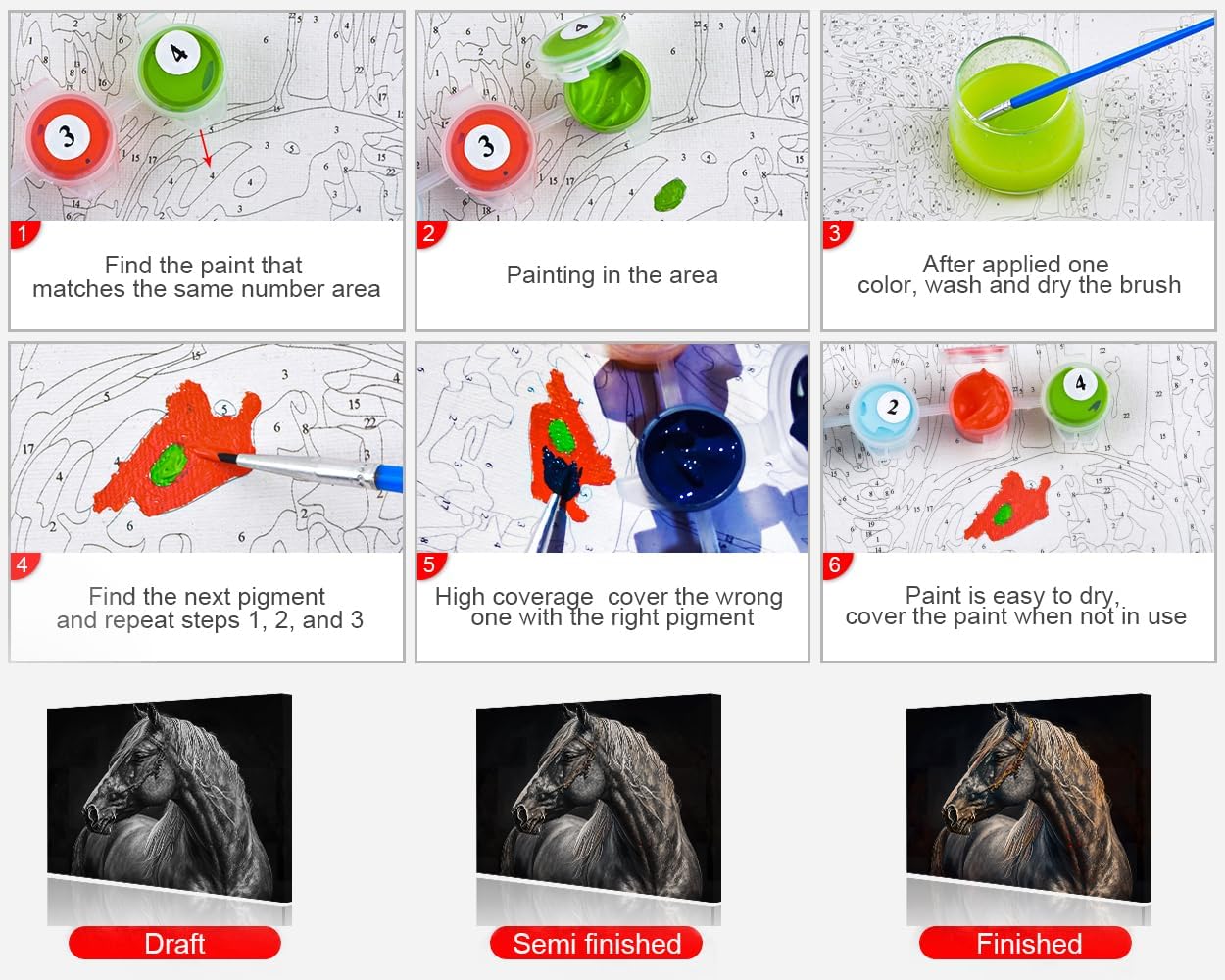 1
Find the paint that matches the same number area

2
Painting in the area

3
After applied one color, wash and dry the brush

4
Find the next pigment and repeat steps 1, 2, and 3

5
High coverage  cover the wrong one with the right pigment

6
Paint is easy to dry, cover the paint when not in use

Draft

Semi finished

Finished