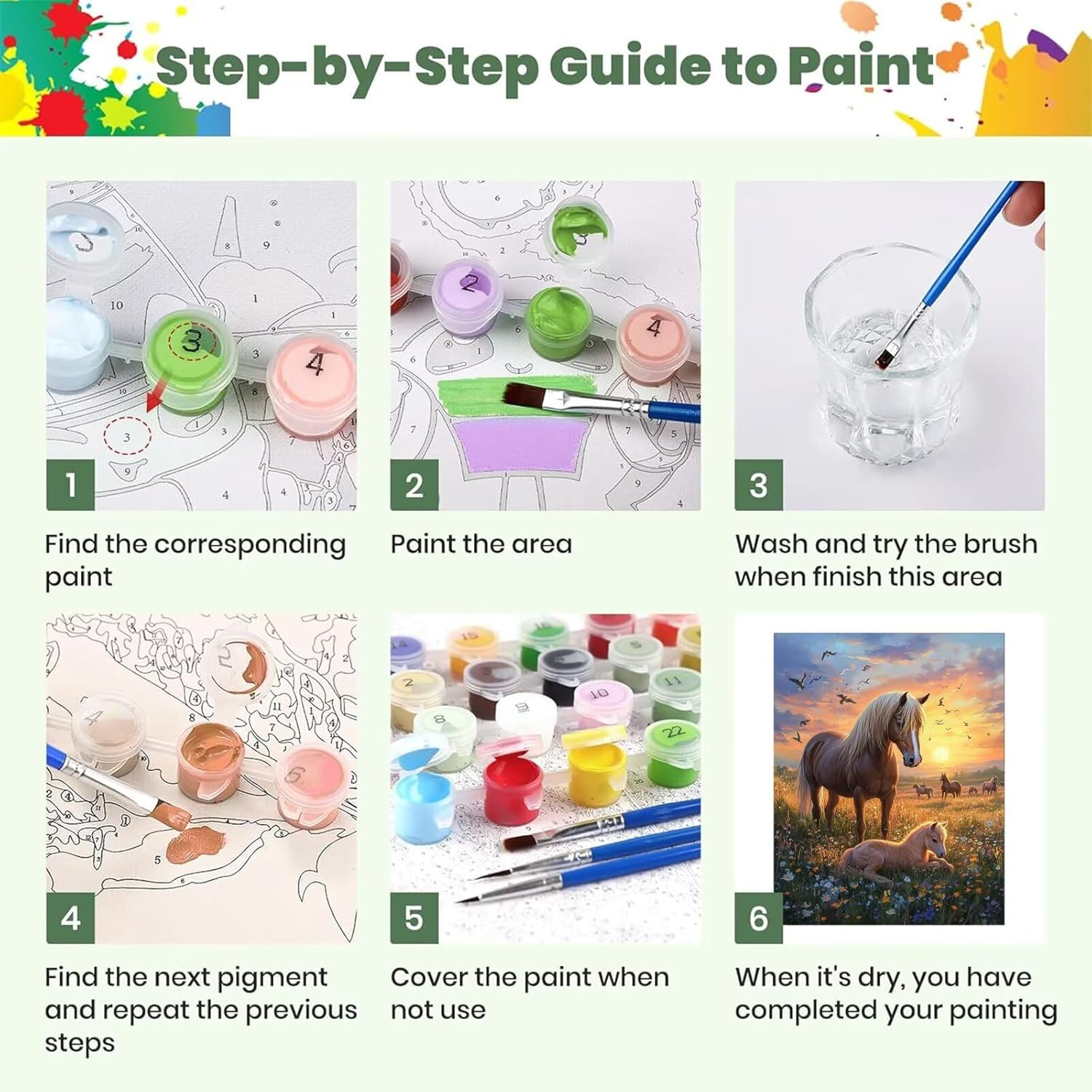 Step-by-Step Guide to Paint

1

Find the corresponding paint

2

Paint the area

3

Wash and try the brush when finish this area

4

Find the next pigment and repeat the previous steps

5

Cover the paint when not use

6

When it's dry, you have completed your painting