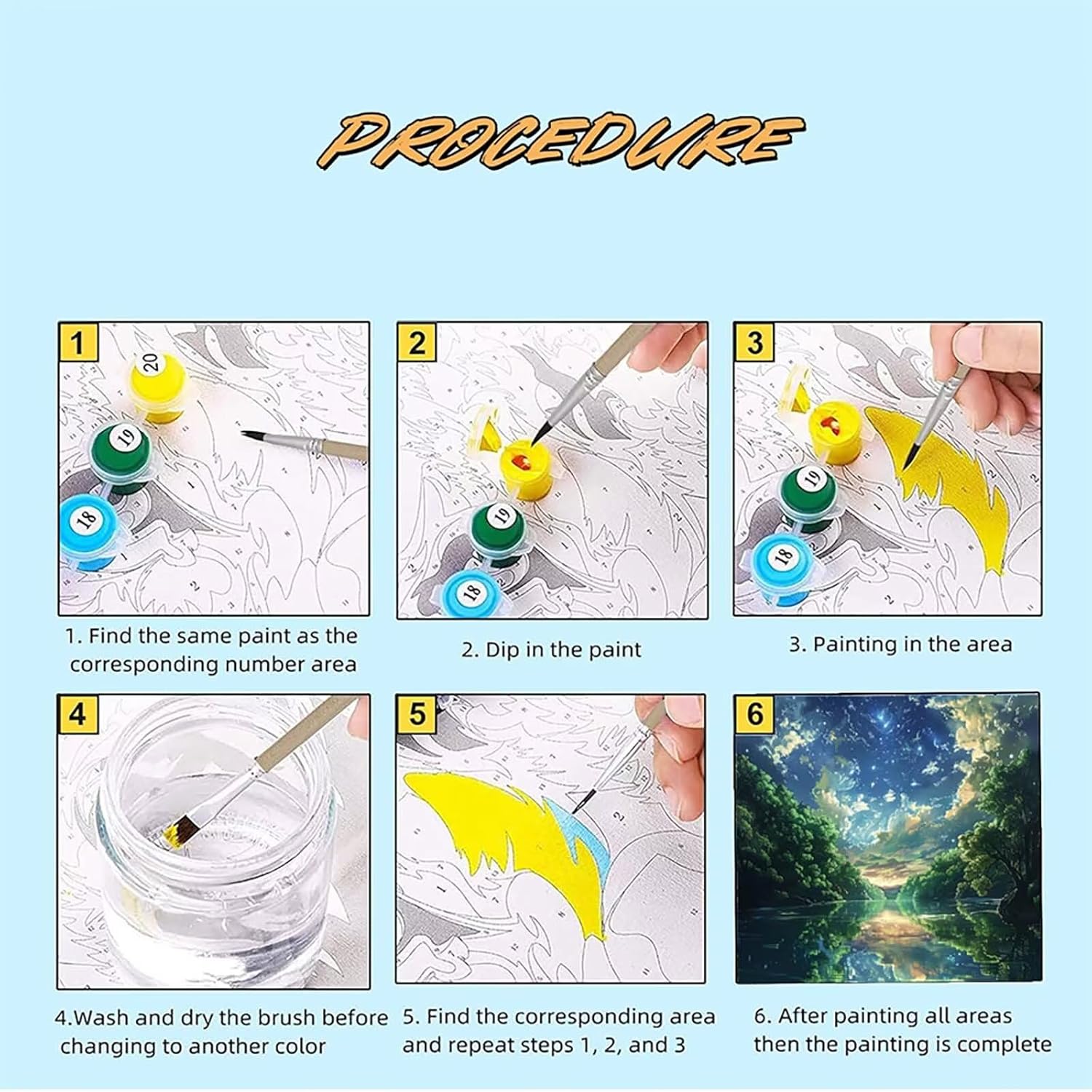 PROCEDURE

1

20

19

18

1. Find the same paint as the corresponding number area

2

19

18

2. Dip in the paint

3

19

18

3. Painting in the area

4

4.Wash and dry the brush before changing to another color

5

5. Find the corresponding area and repeat steps 1, 2, and 3

6

6. After painting all areas then the painting is complete