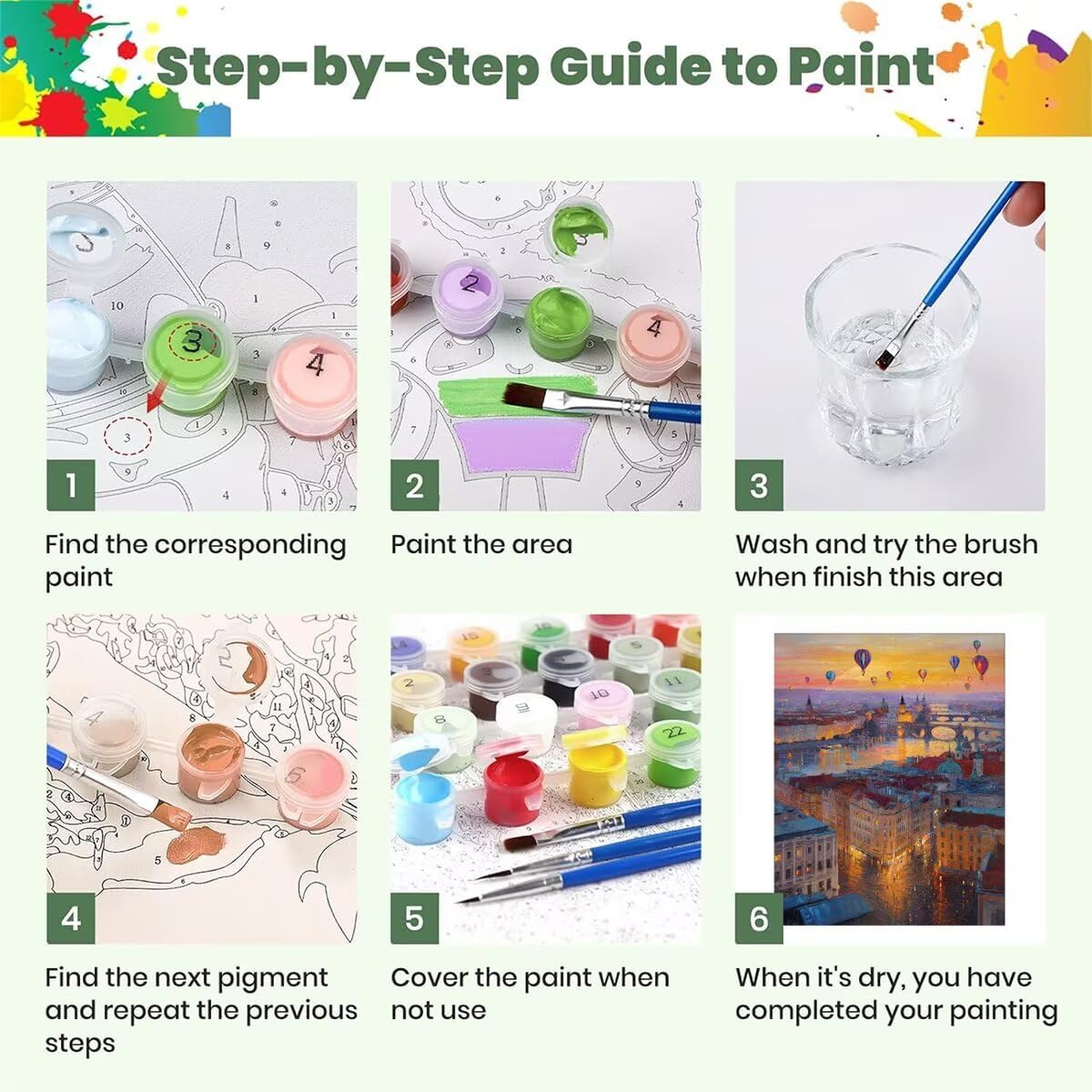 Step-by-Step Guide to Paint

1

Find the corresponding paint

2

Paint the area

3

Wash and try the brush when finish this area

4

Find the next pigment and repeat the previous steps

5

Cover the paint when not use

6

When it's dry, you have completed your painting