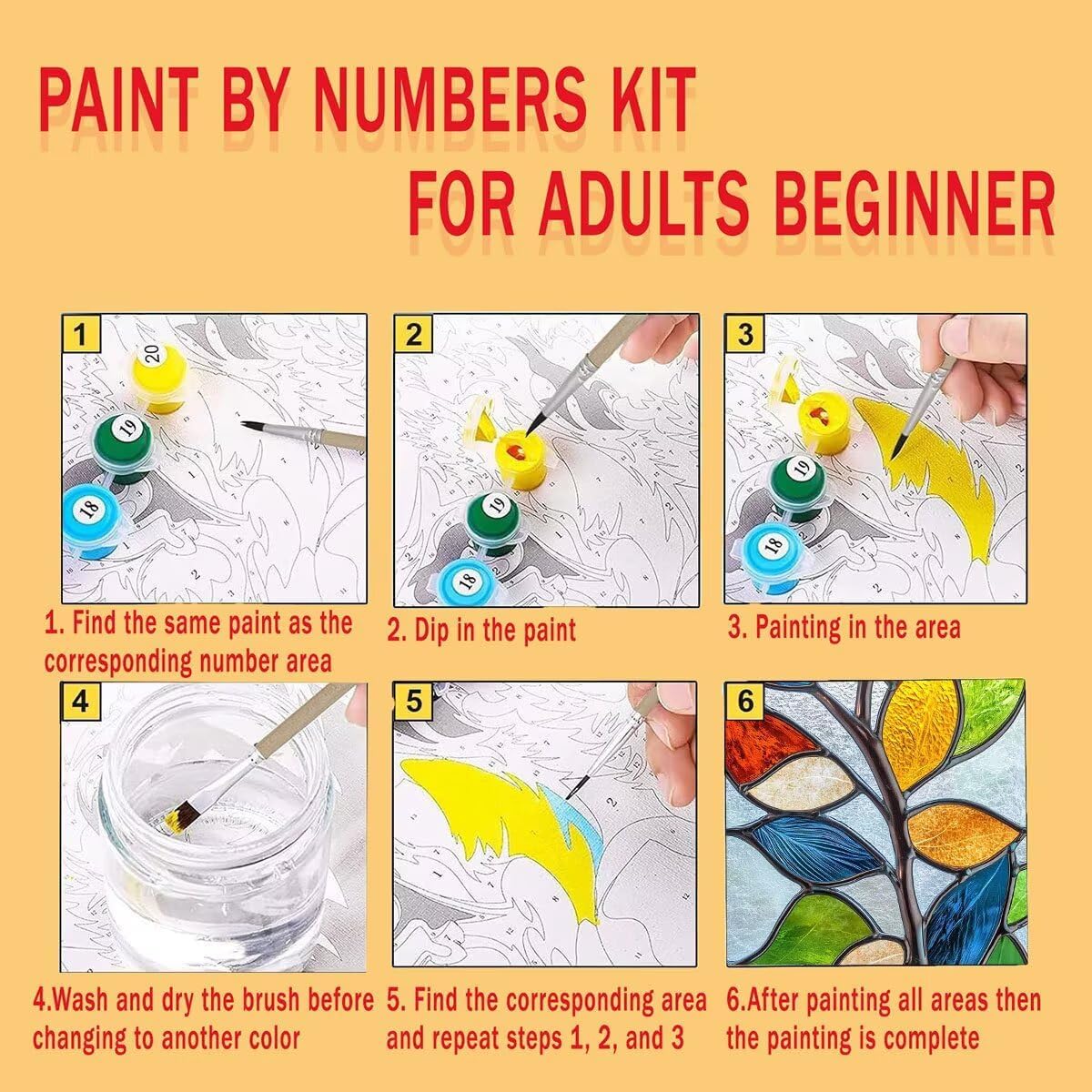 PAINT BY NUMBERS KIT
FOR ADULTS BEGINNER

1

20

19

18

1. Find the same paint as the corresponding number area

2

19

18

2. Dip in the paint

3

19

18

3. Painting in the area

4

4.Wash and dry the brush before changing to another color

5

5. Find the corresponding area and repeat steps 1, 2, and 3

6

6.After painting all areas then the painting is complete