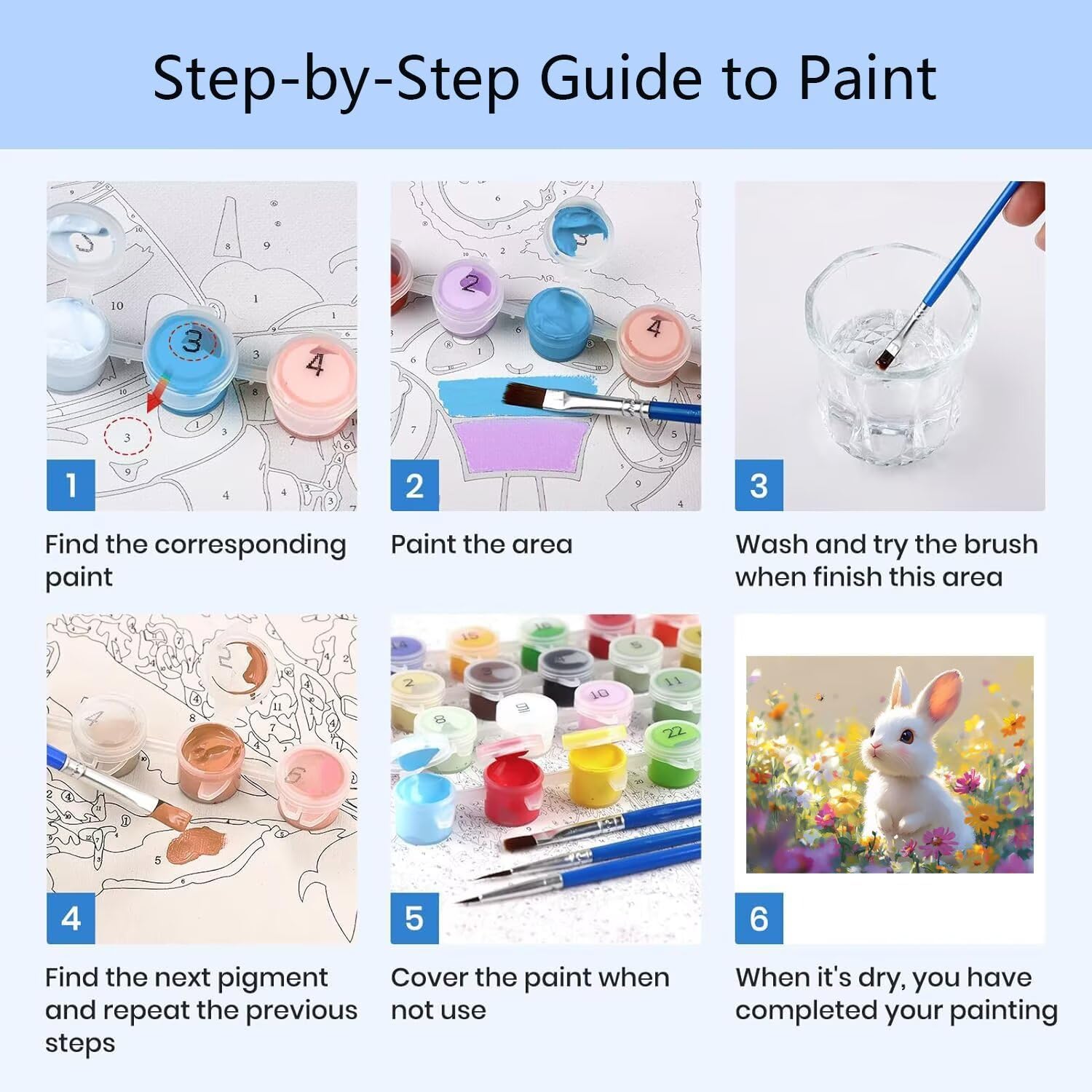 Step-by-Step Guide to Paint

1

Find the corresponding paint

2

Paint the area

3

Wash and try the brush when finish this area

4

Find the next pigment and repeat the previous steps

5

Cover the paint when not use

6

When it's dry, you have completed your painting