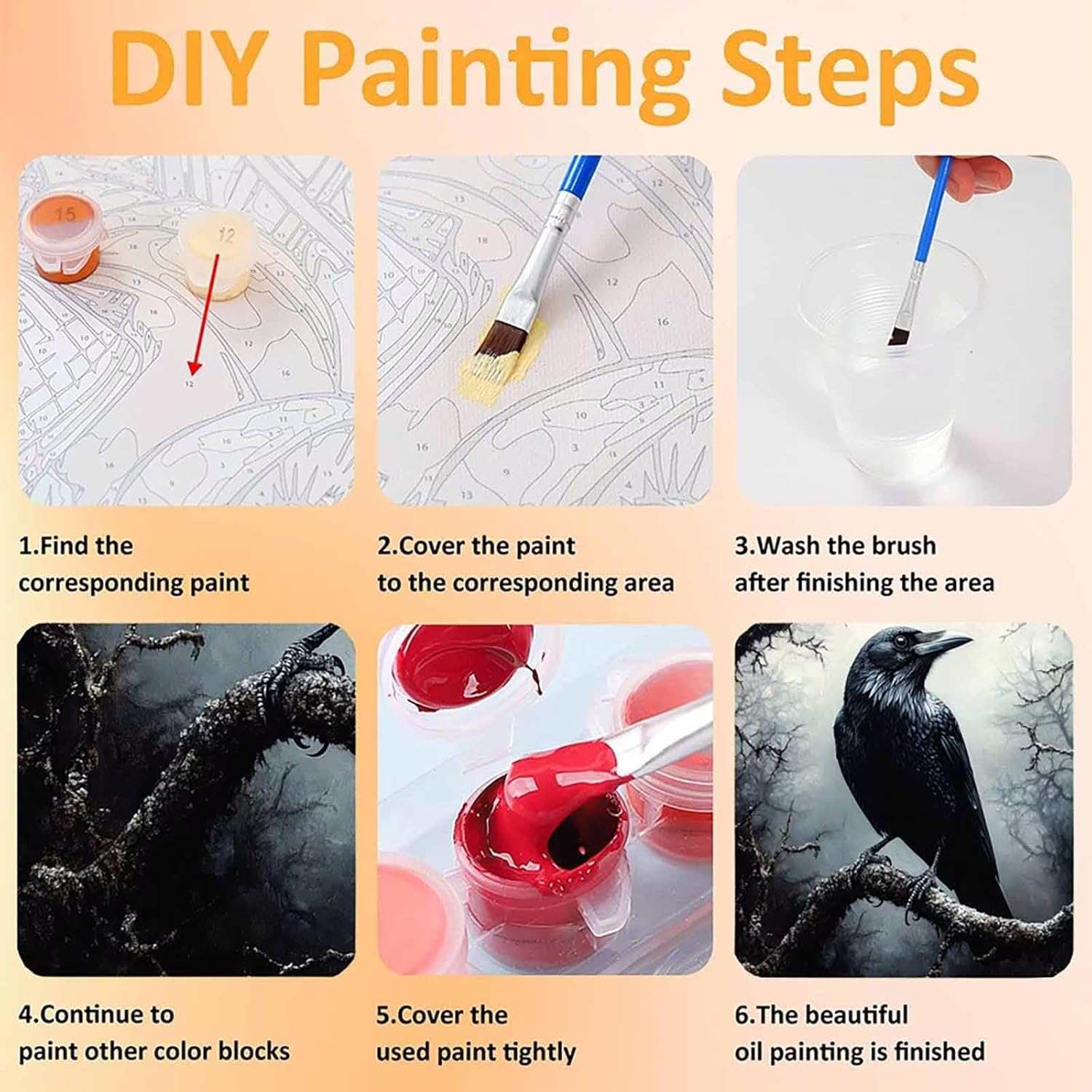 DIY Painting Steps

15

12

12

1.Find the corresponding paint

2.Cover the paint to the corresponding area

3.Wash the brush after finishing the area

4.Continue to paint other color blocks

5.Cover the used paint tightly

6.The beautiful oil painting is finished