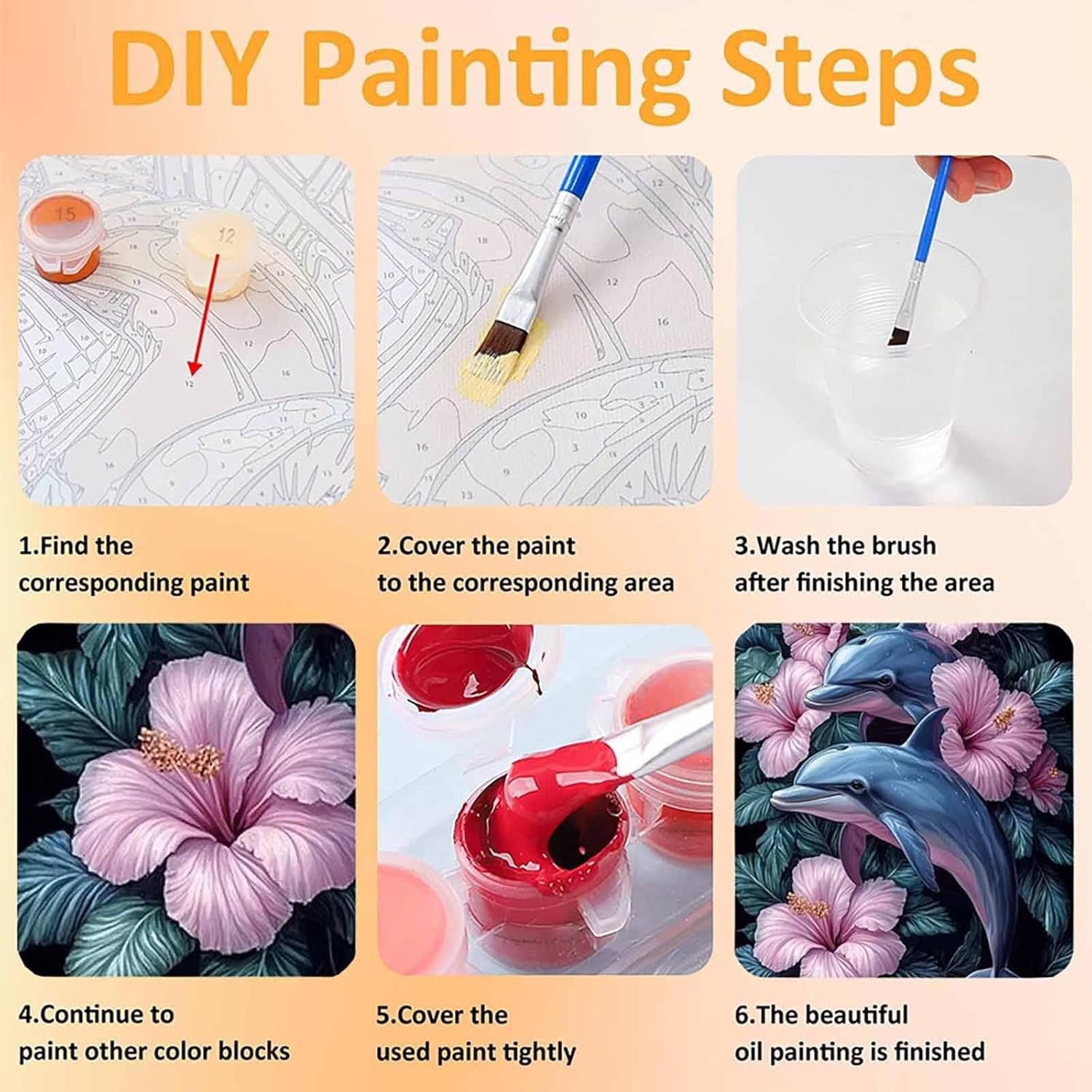 DIY Painting Steps

15

12

12

1.Find the corresponding paint

2.Cover the paint to the corresponding area

3.Wash the brush after finishing the area

4.Continue to paint other color blocks

5.Cover the used paint tightly

6.The beautiful oil painting is finished