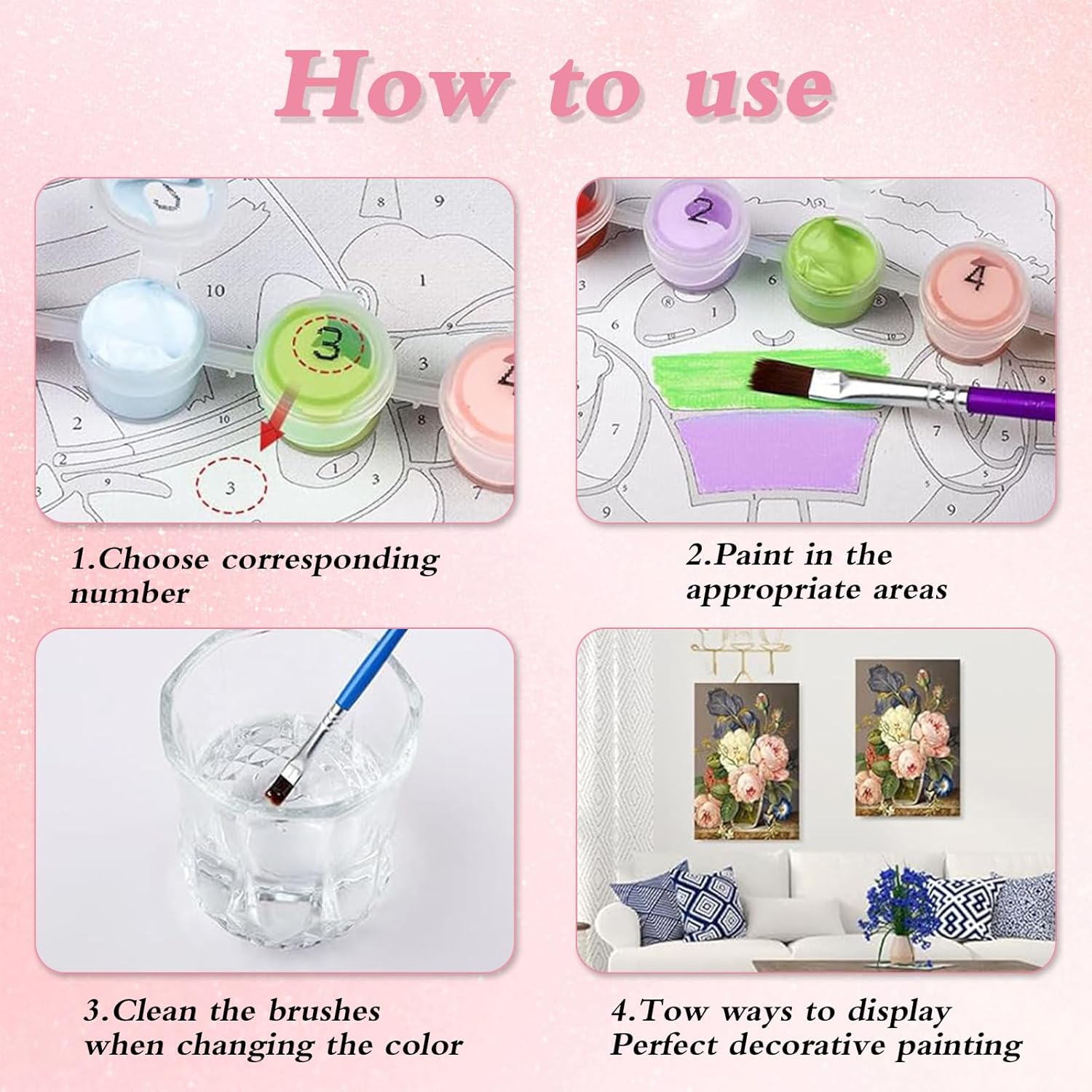 How to use

1.Choose corresponding number

2.Paint in the appropriate areas

3.Clean the brushes when changing the color

4.Tow ways to display Perfect decorative painting