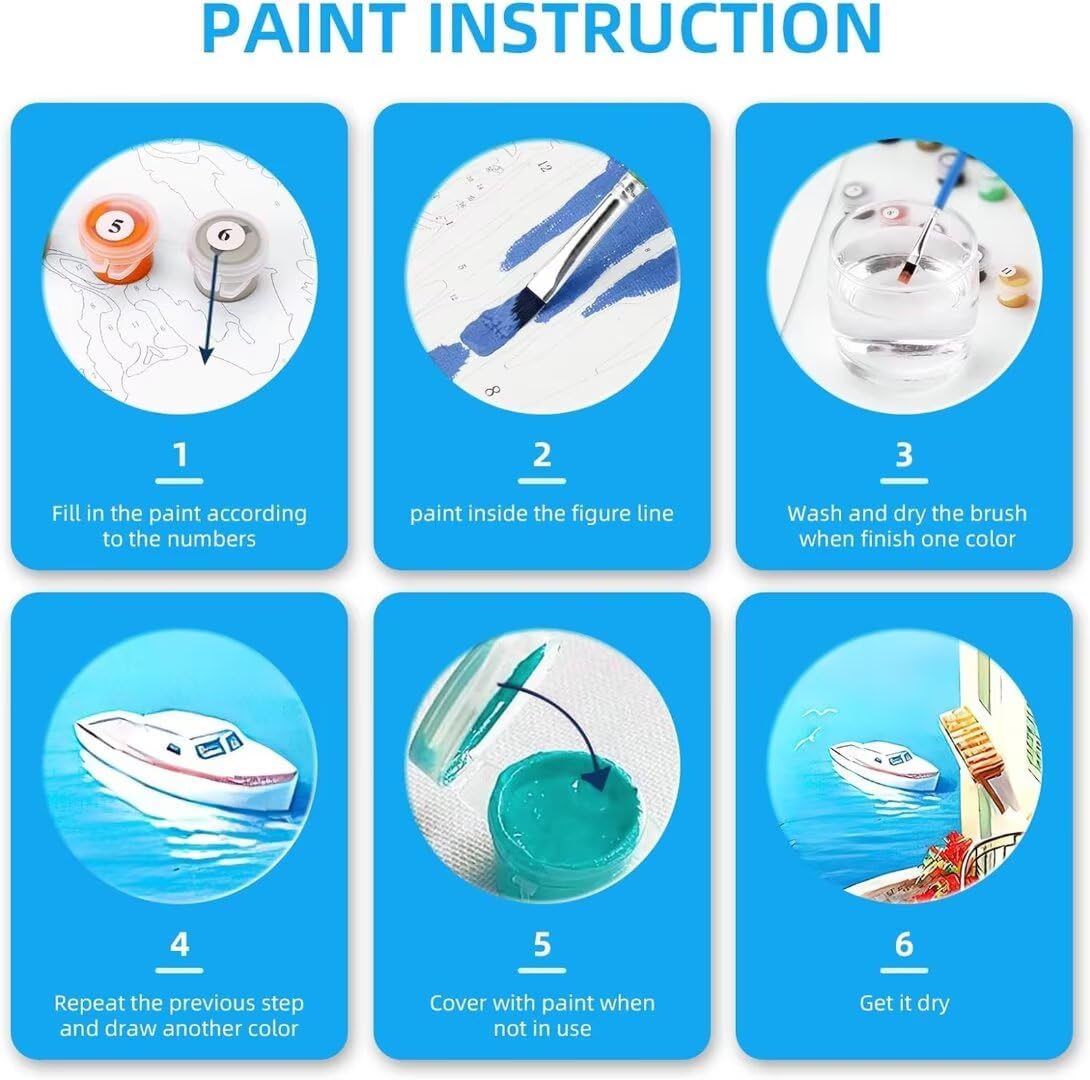 PAINT INSTRUCTION

5
6

1
Fill in the paint according to the numbers

12
8

2
paint inside the figure line

3
Wash and dry the brush when finish one color

4
Repeat the previous step and draw another color

5
Cover with paint when not in use

6
Get it dry