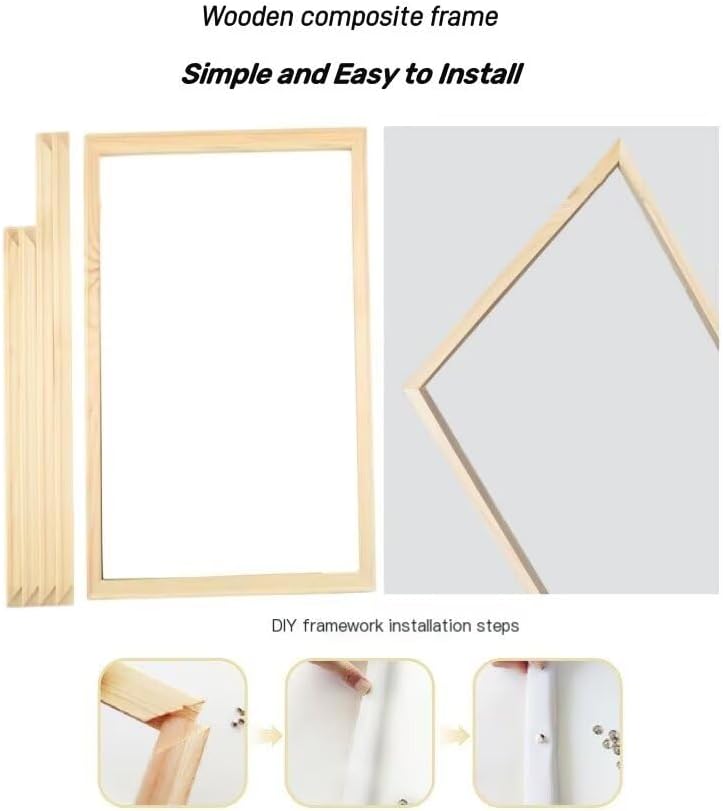 Wooden composite frame

Simple and Easy to Install

DIY framework installation steps