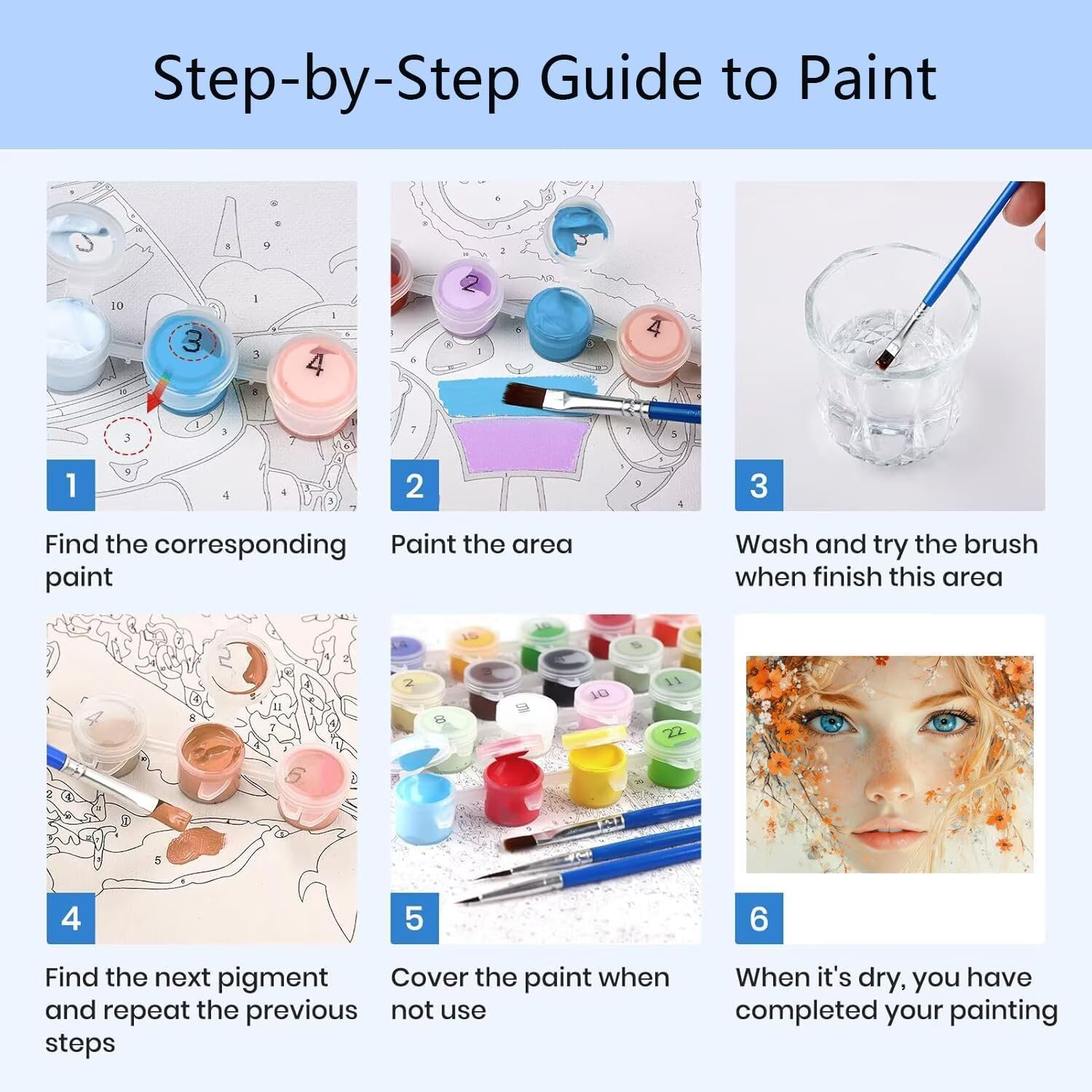 Step-by-Step Guide to Paint

1

Find the corresponding paint

2

Paint the area

3

Wash and try the brush when finish this area

4

Find the next pigment and repeat the previous steps

5

Cover the paint when not use

6

When it's dry, you have completed your painting