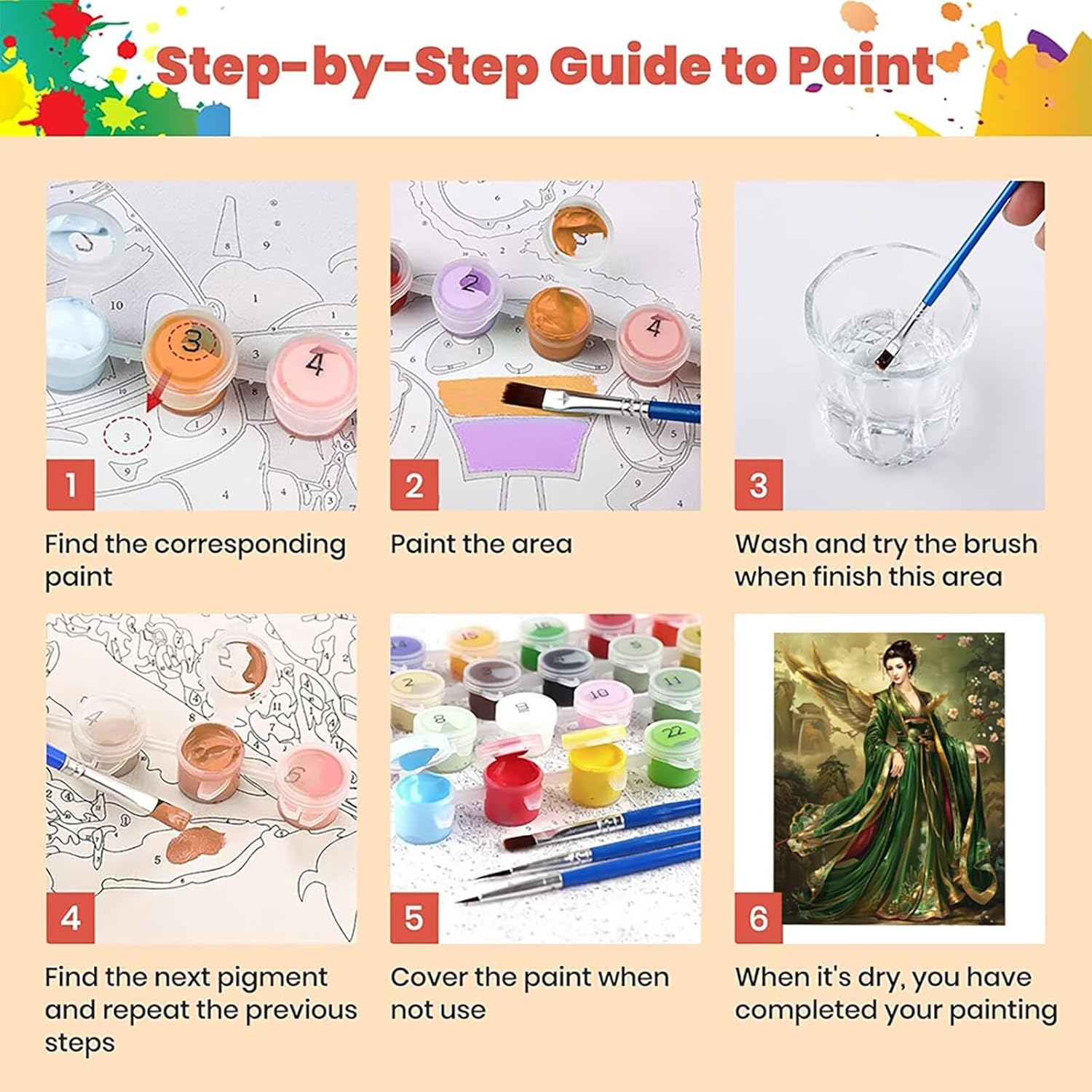 Step-by-Step Guide to Paint

1

Find the corresponding paint

2

Paint the area

3

Wash and try the brush when finish this area

4

Find the next pigment and repeat the previous steps

5

Cover the paint when not use

6

When it's dry, you have completed your painting