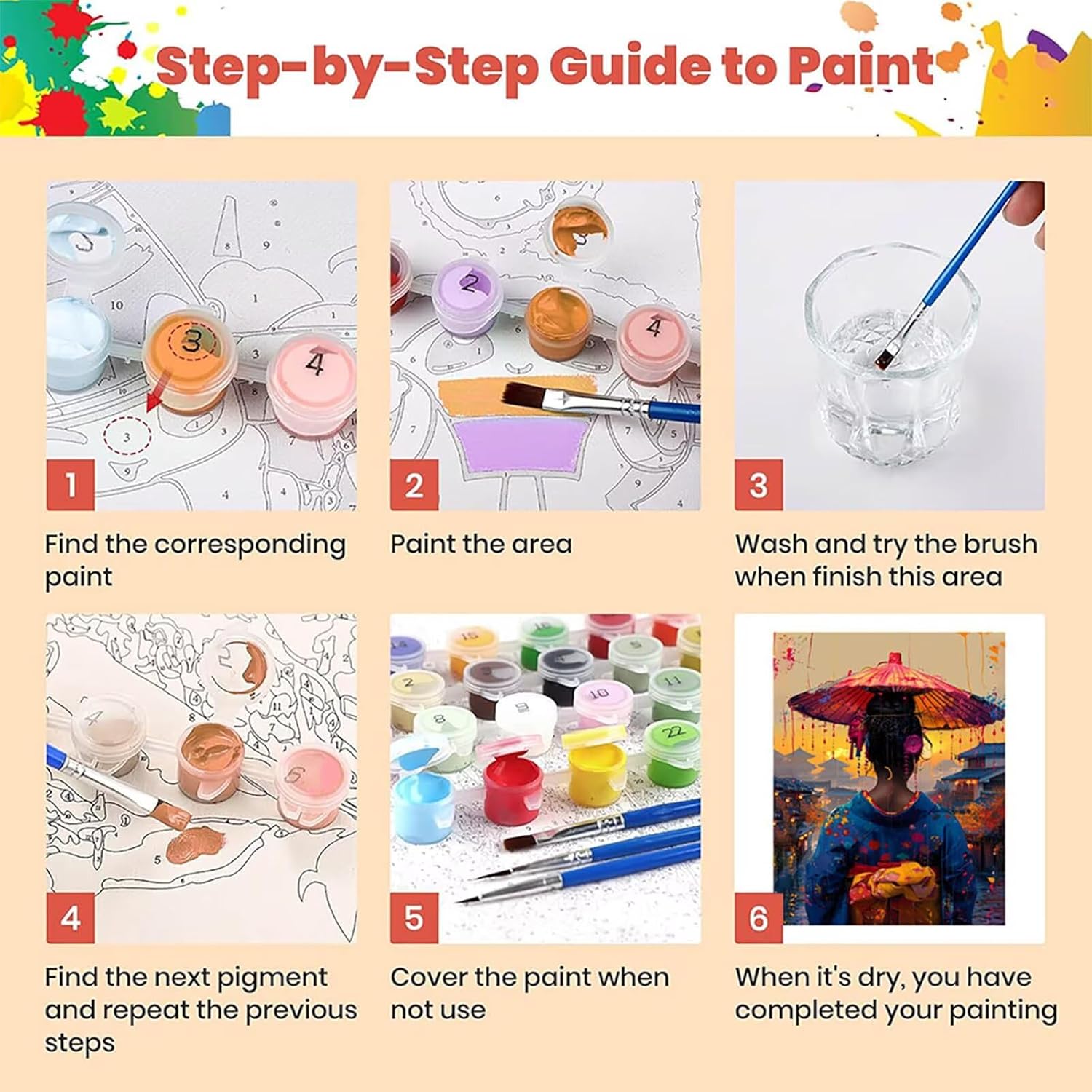 Step-by-Step Guide to Paint

1
Find the corresponding paint

2
Paint the area

3
Wash and try the brush when finish this area

4
Find the next pigment and repeat the previous steps

5
Cover the paint when not use

6
When it's dry, you have completed your painting