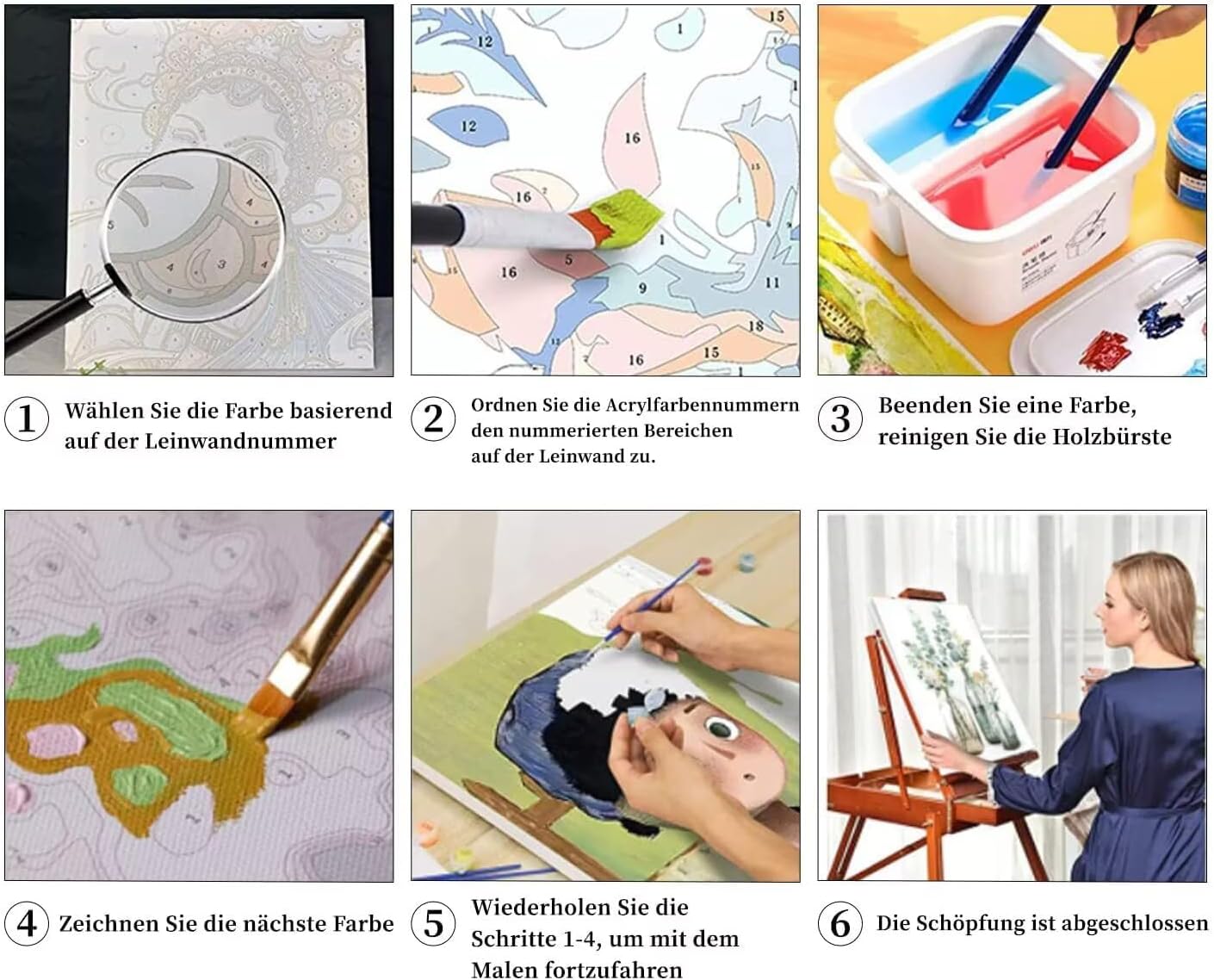 ①
Wählen Sie die Farbe basierend auf der Leinwandnummer

②
Ordnen Sie die Acrylfarbennummern den nummerierten Bereichen auf der Leinwand zu.

③
Beenden Sie eine Farbe, reinigen Sie die Holzbürste

④
Zeichnen Sie die nächste Farbe

⑤
Wiederholen Sie die Schritte 1-4, um mit dem Malen fortzufahren

⑥
Die Schöpfung ist abgeschlossen