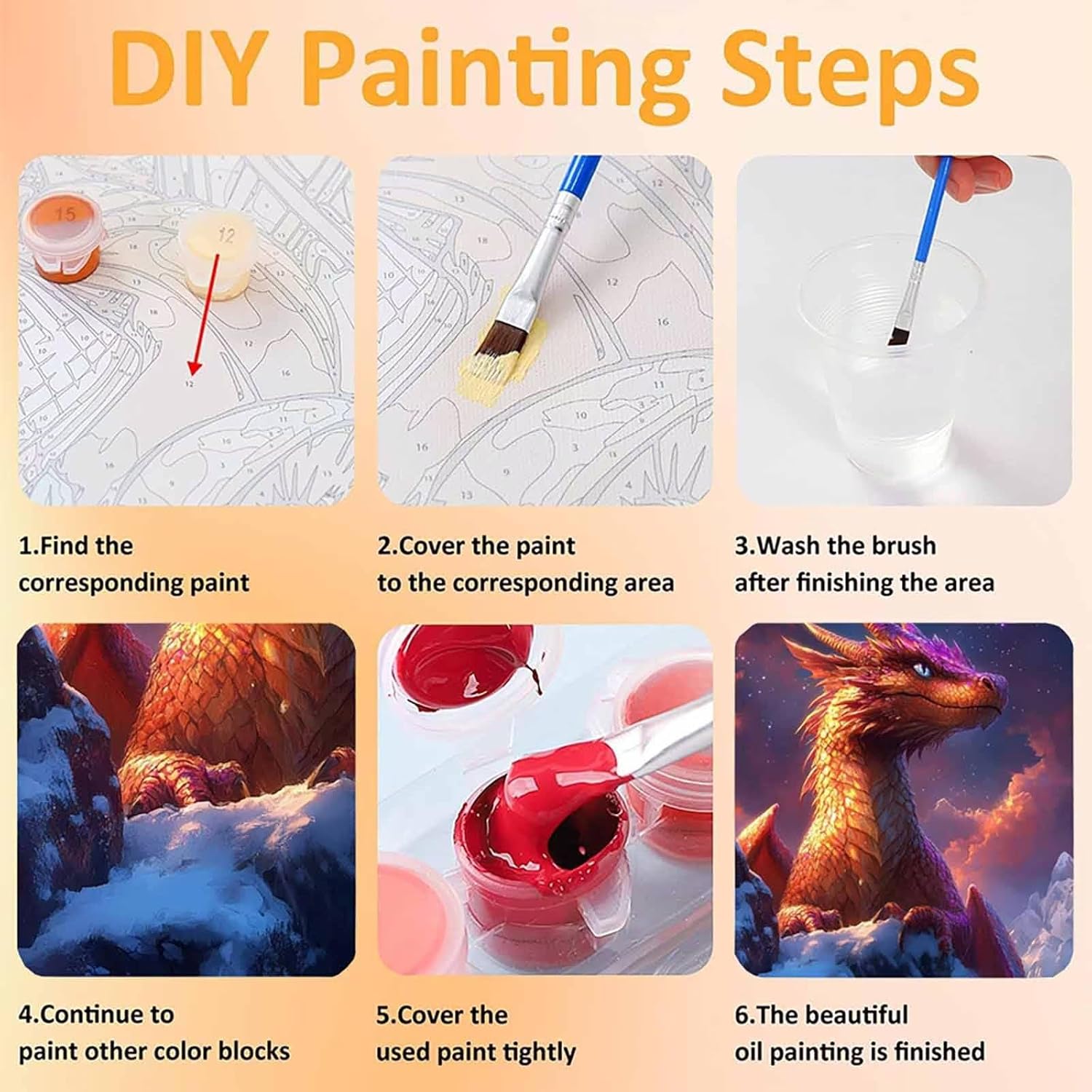 DIY Painting Steps

15

12

12

1.Find the corresponding paint

2.Cover the paint to the corresponding area

3.Wash the brush after finishing the area

4.Continue to paint other color blocks

5.Cover the used paint tightly

6.The beautiful oil painting is finished