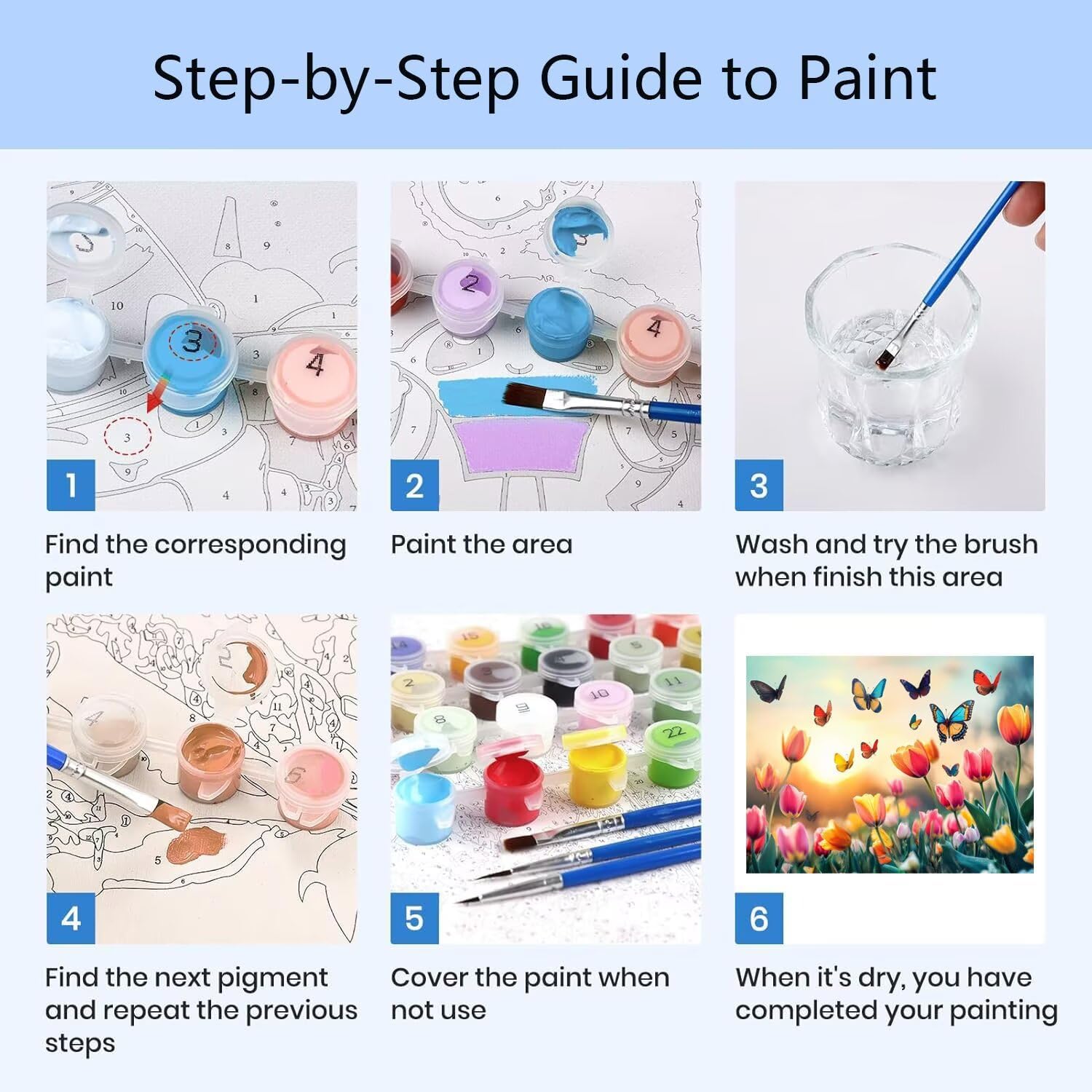 Step-by-Step Guide to Paint

1
Find the corresponding paint

2
Paint the area

3
Wash and try the brush when finish this area

4
Find the next pigment and repeat the previous steps

5
Cover the paint when not use

6
When it's dry, you have completed your painting