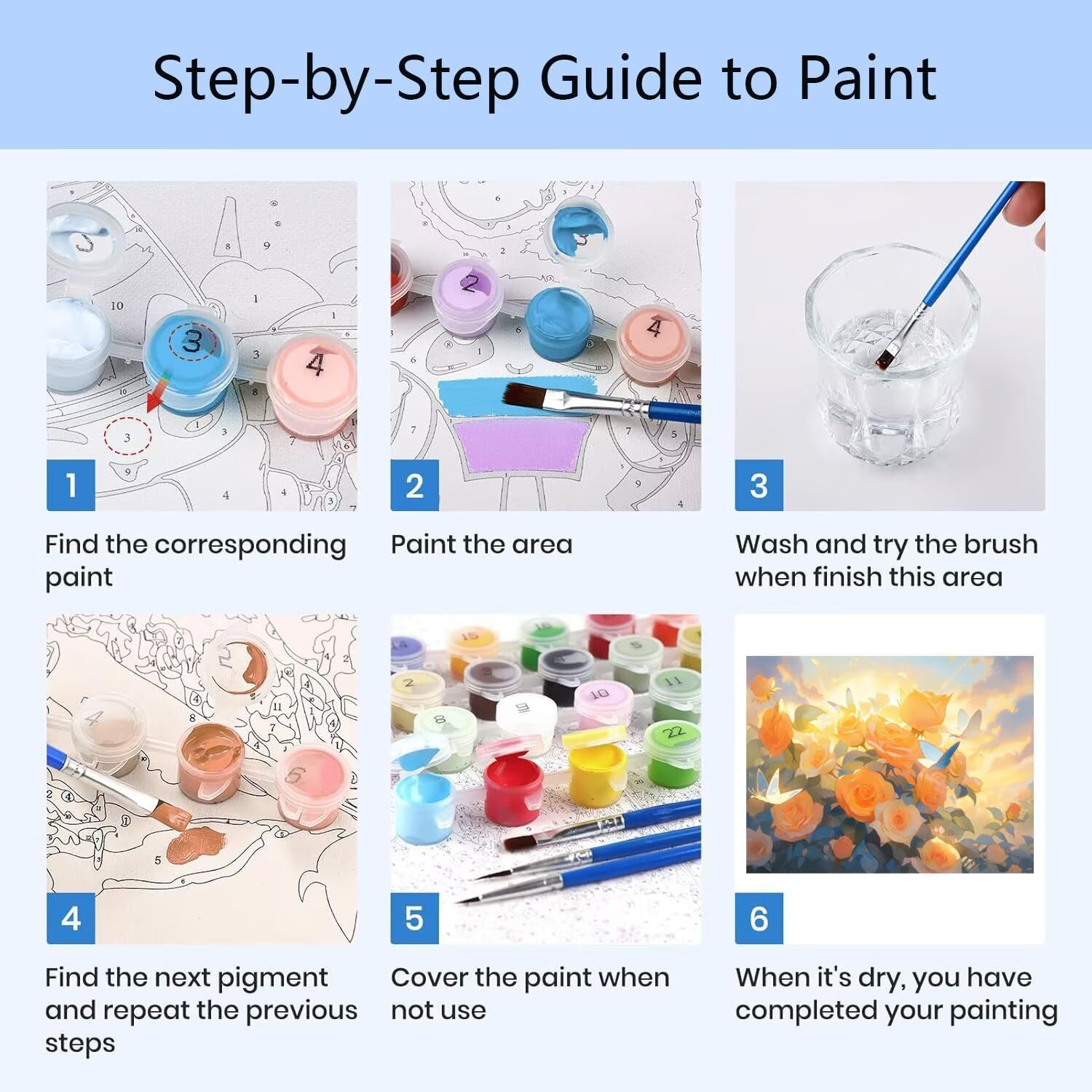 Step-by-Step Guide to Paint

1

Find the corresponding paint

2

Paint the area

3

Wash and try the brush when finish this area

4

Find the next pigment and repeat the previous steps

5

Cover the paint when not use

6

When it's dry, you have completed your painting