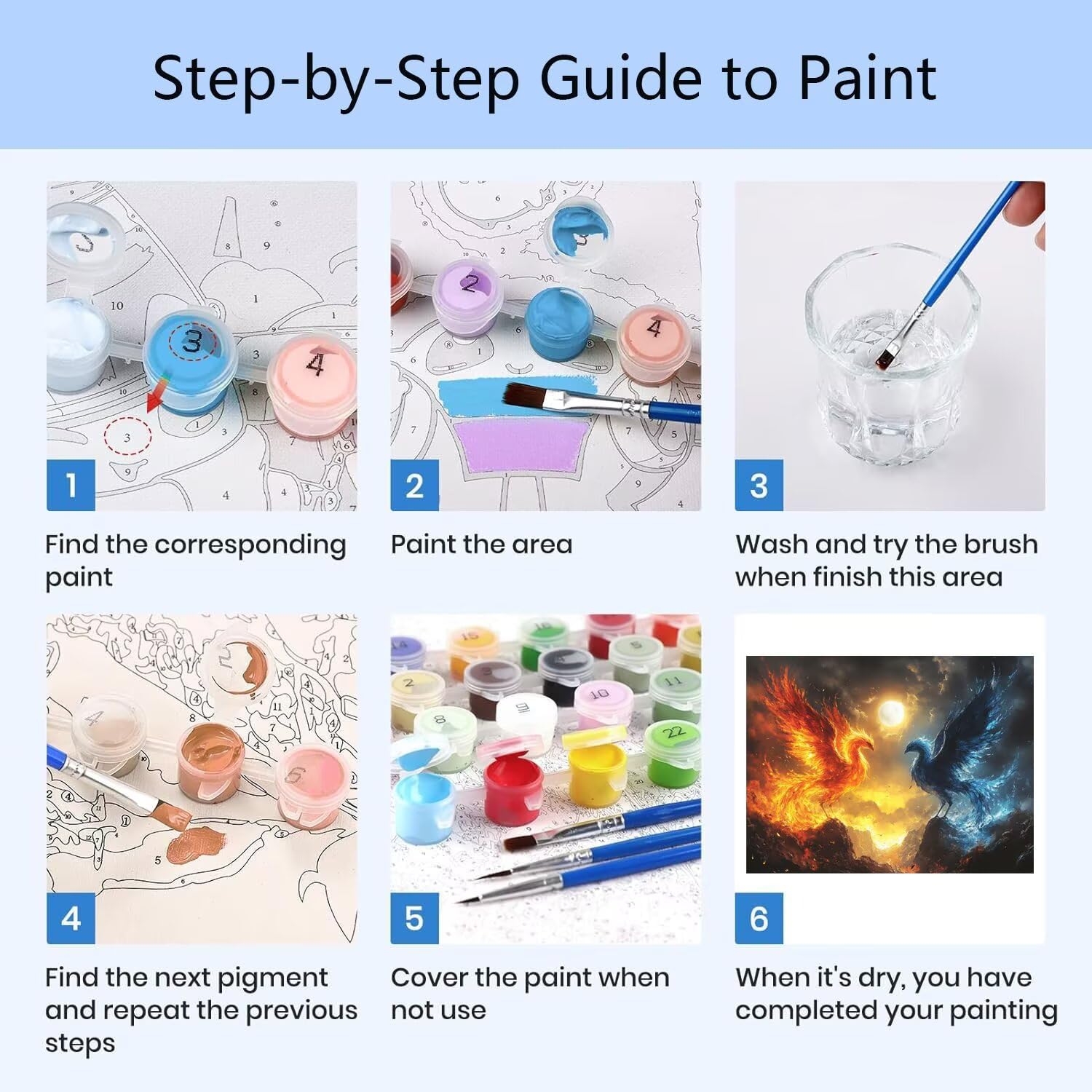 Step-by-Step Guide to Paint

1

Find the corresponding paint

2

Paint the area

3

Wash and try the brush when finish this area

4

Find the next pigment and repeat the previous steps

5

Cover the paint when not use

6

When it's dry, you have completed your painting