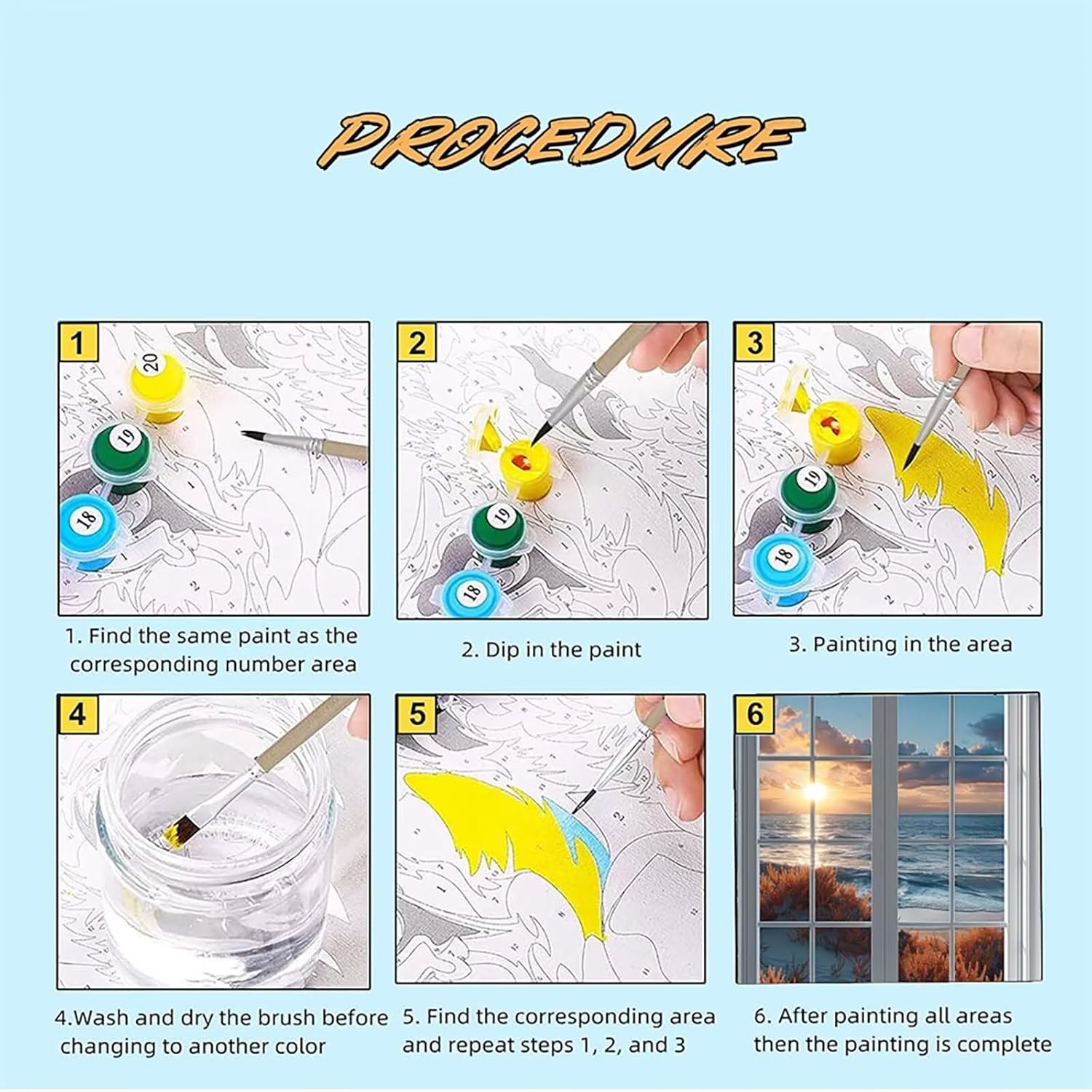 PROCEDURE

1

20

19

18

1. Find the same paint as the corresponding number area

2

19

18

2. Dip in the paint

3

19

18

3. Painting in the area

4

4.Wash and dry the brush before changing to another color

5

5. Find the corresponding area and repeat steps 1, 2, and 3

6

6. After painting all areas then the painting is complete