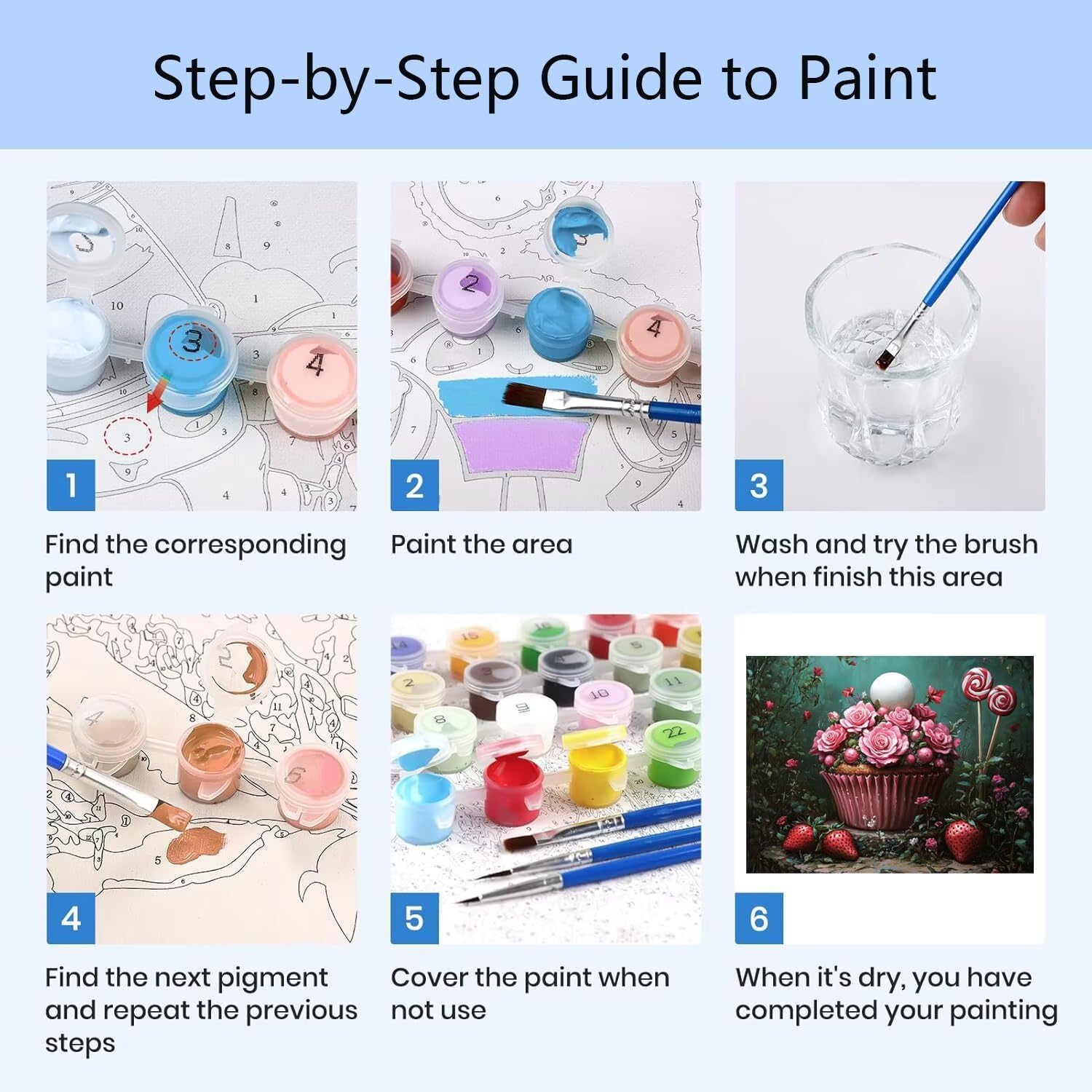 Step-by-Step Guide to Paint

1

Find the corresponding paint

2

Paint the area

3

Wash and try the brush when finish this area

4

Find the next pigment and repeat the previous steps

5

Cover the paint when not use

6

When it's dry, you have completed your painting